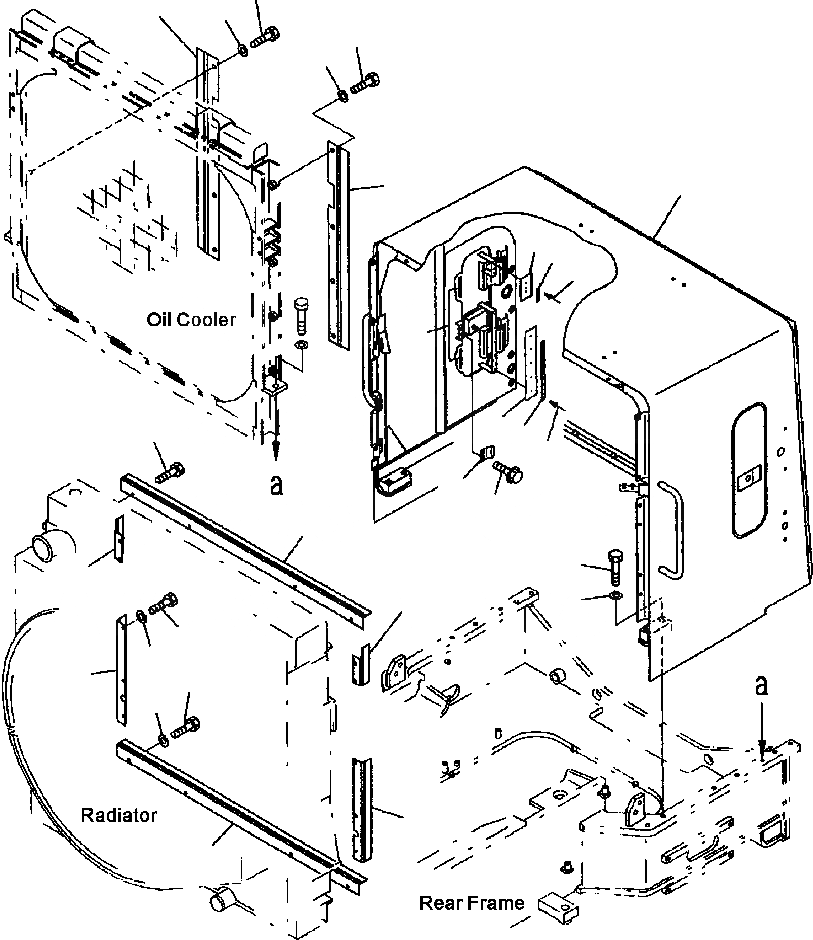 Oil Cooler

a

a

Radiator

Rear Frame