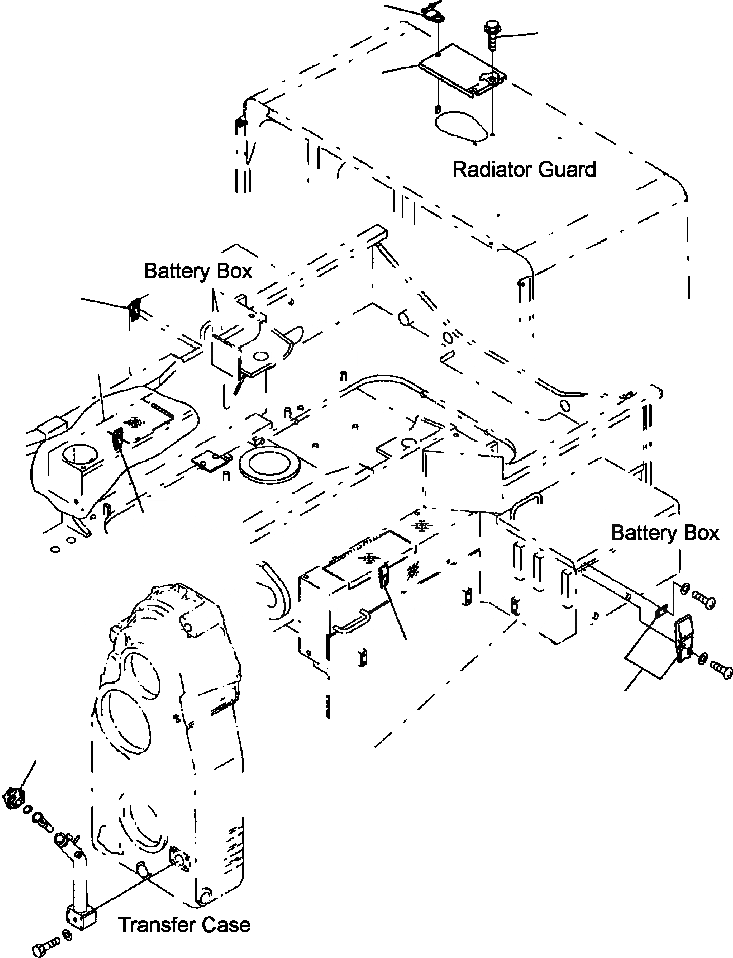 Radiator Guard

Battery Box

Battery Box

Transfer Case