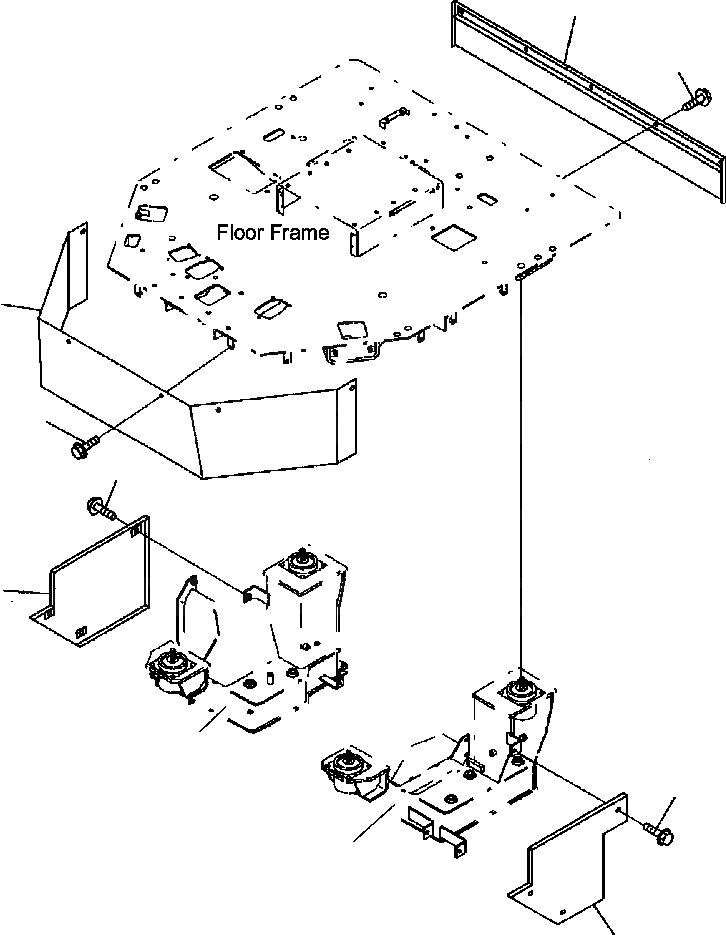 Floor Frame