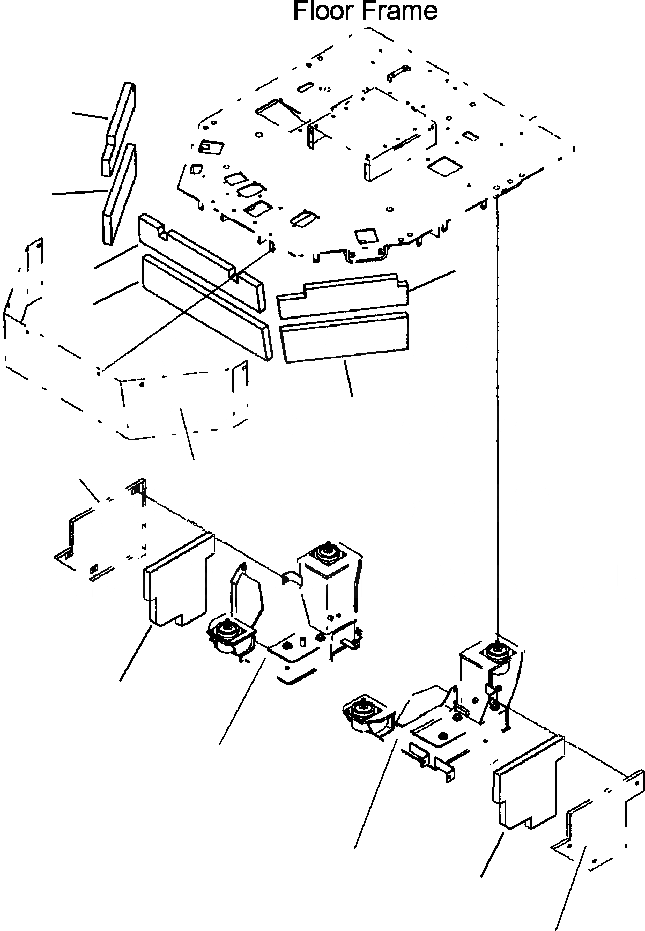 Floor Frame