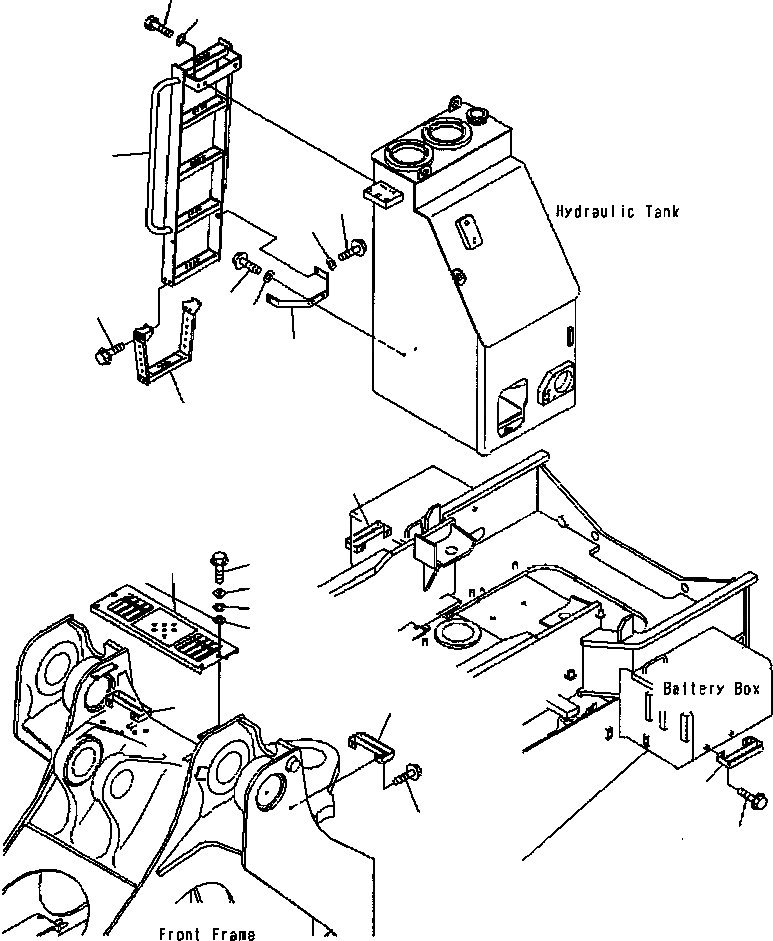 Hydraulic Tank

Battery Box

Front Frame