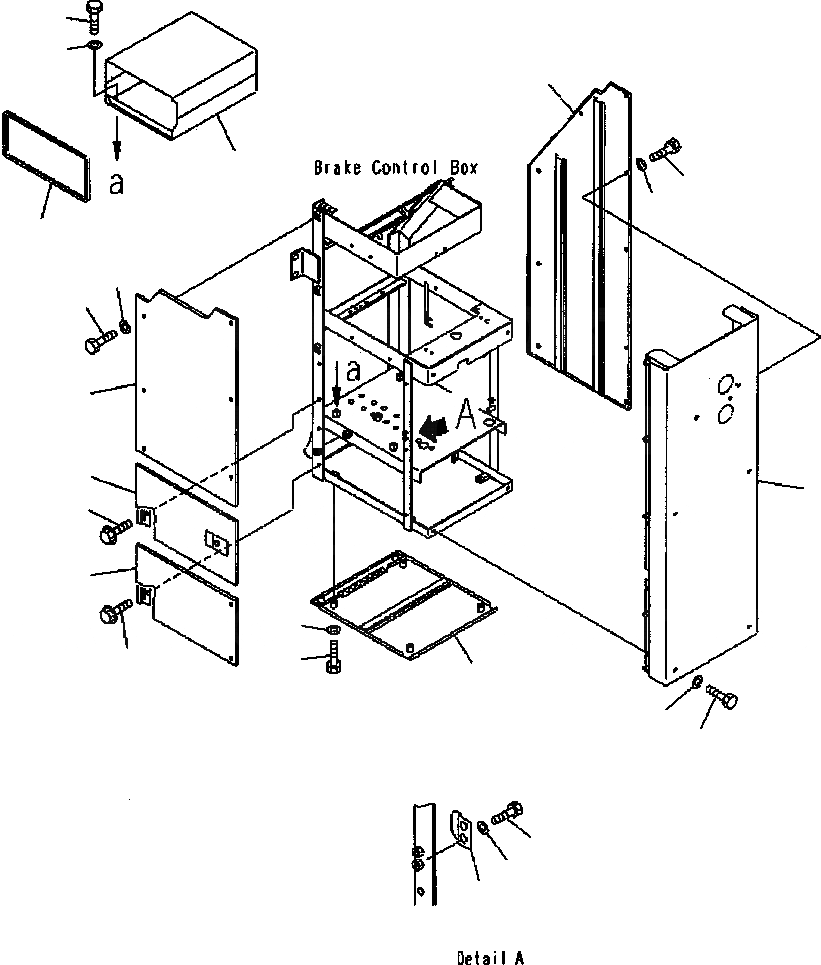 a

Brake Control Box

a

A

Detail A