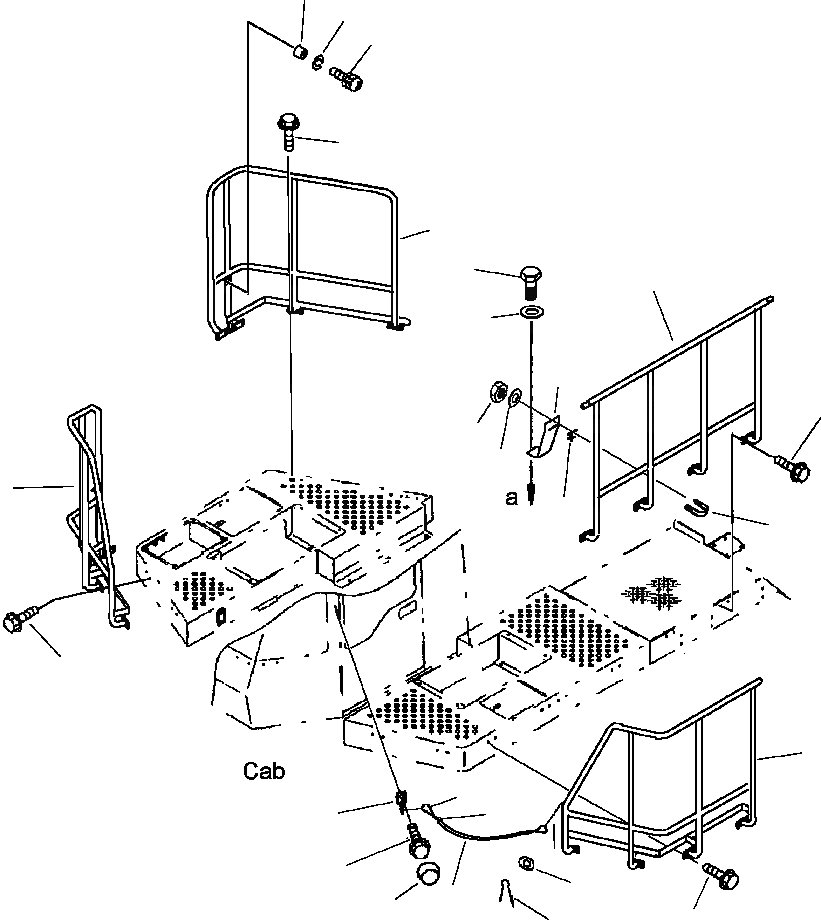 a

Cab