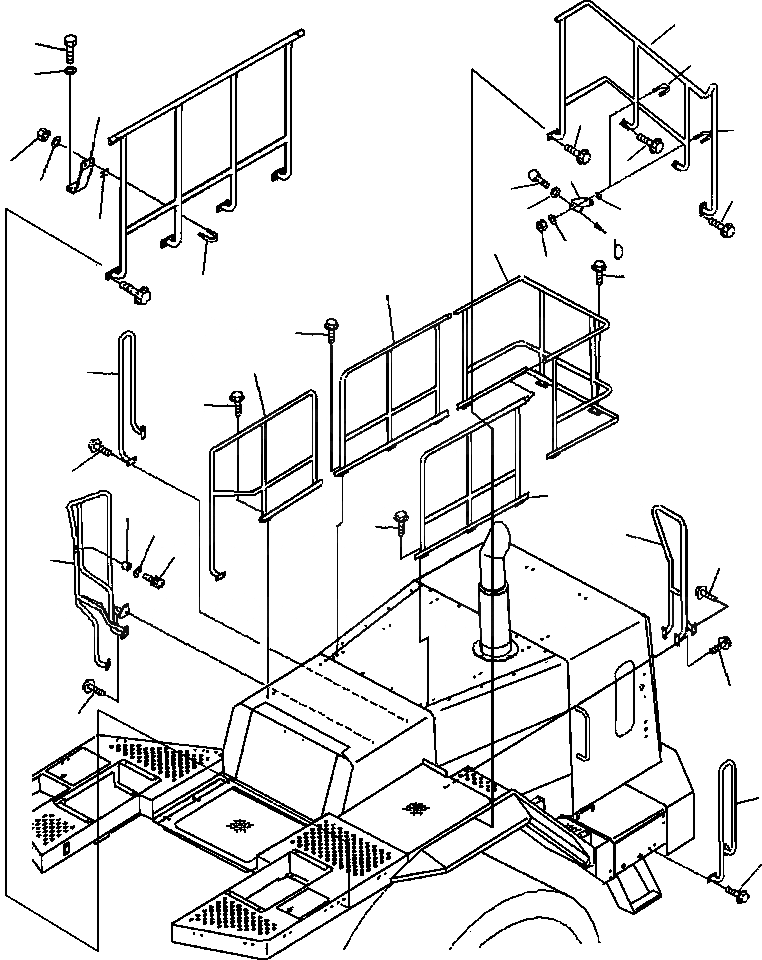 b