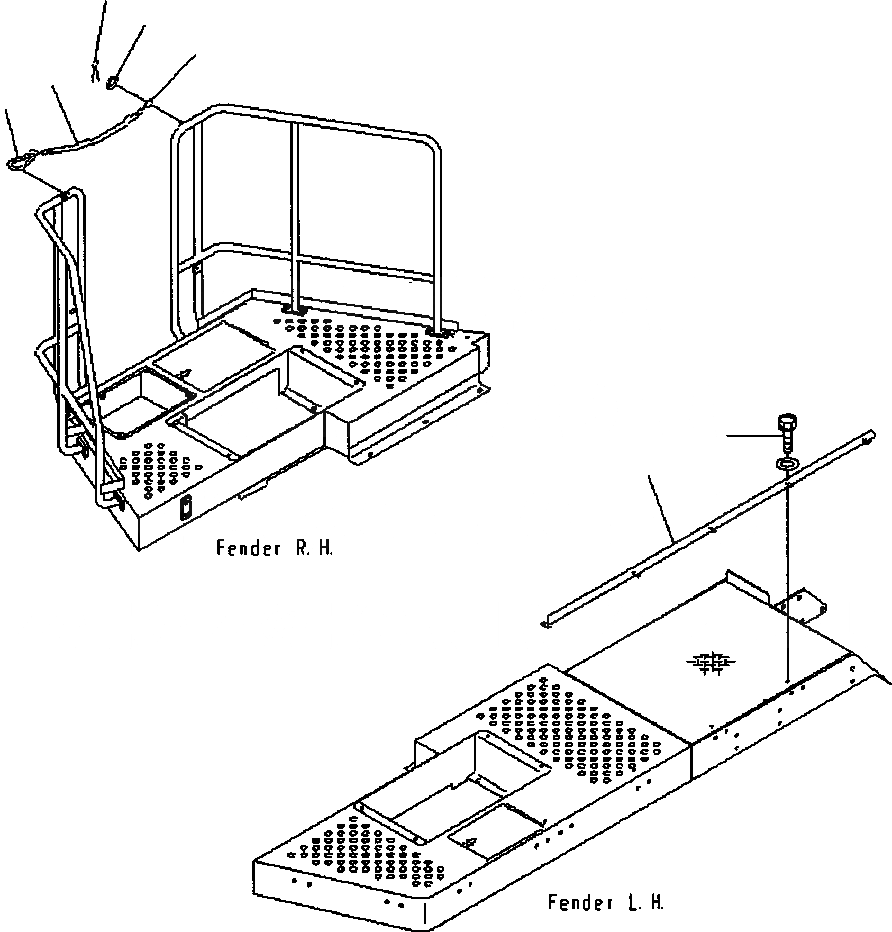 Fender R. H.

Fender L. H.