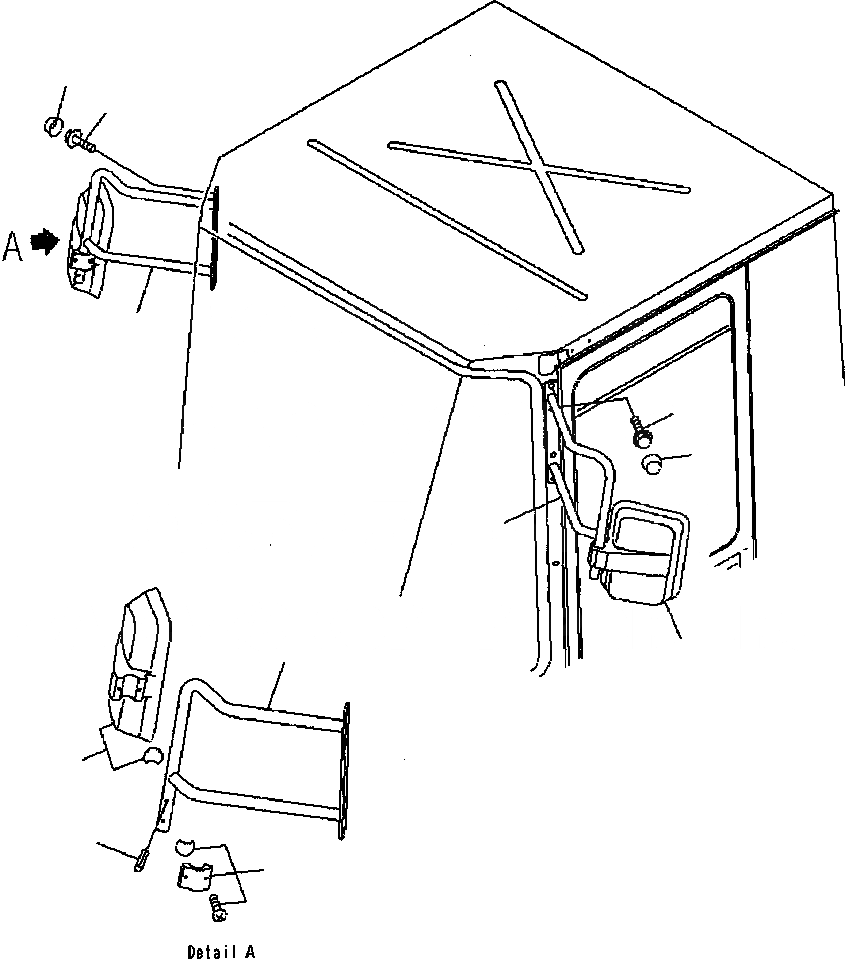 A

Detail A