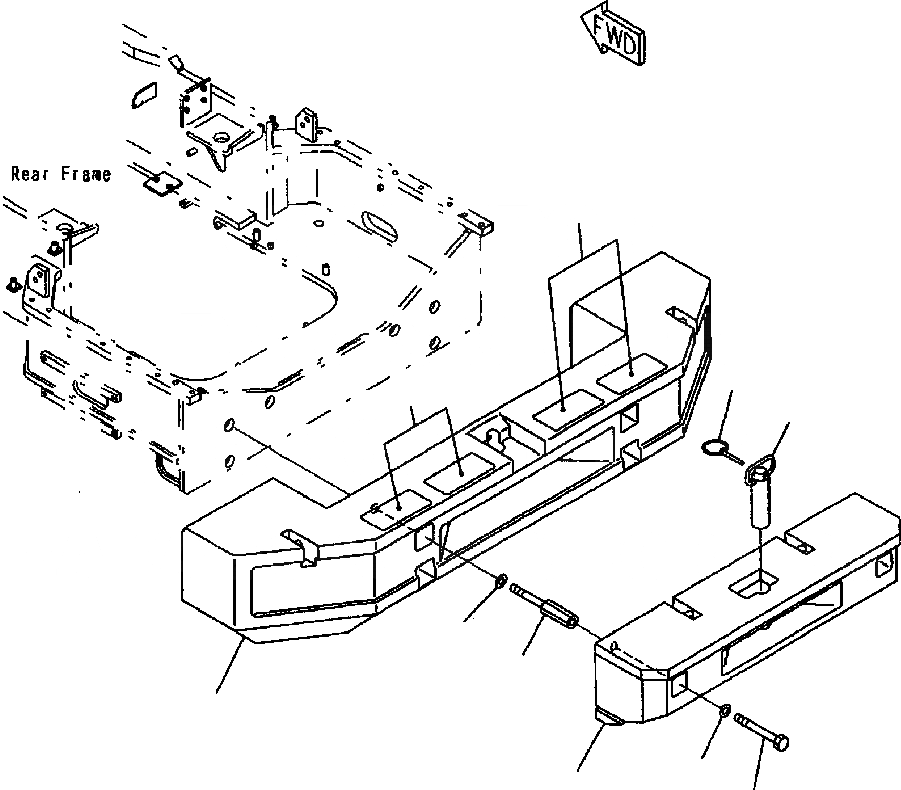 FWD

Rear Frame