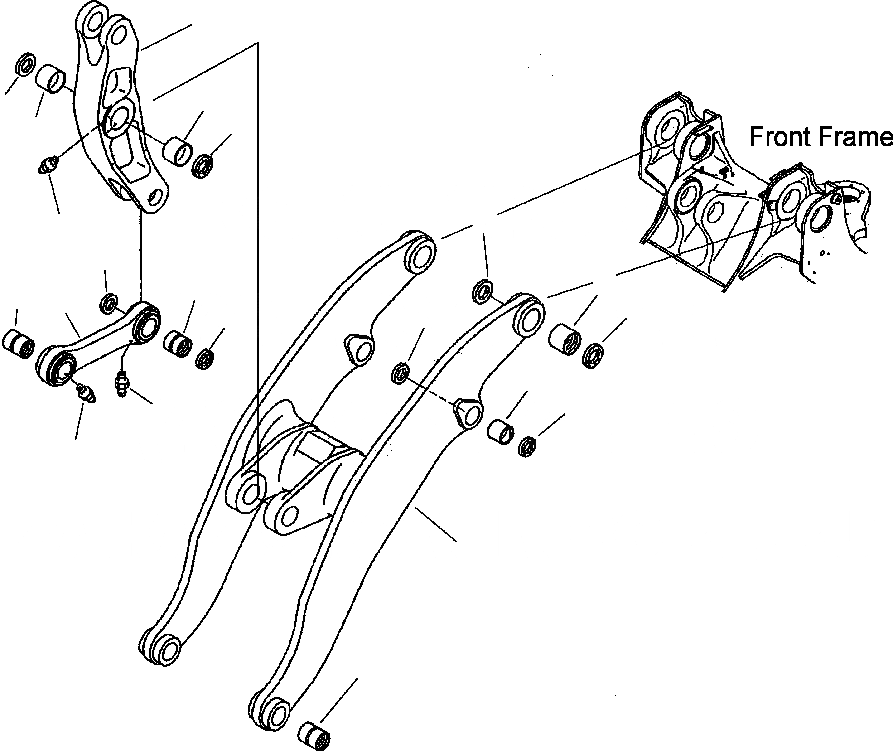 Front Frame