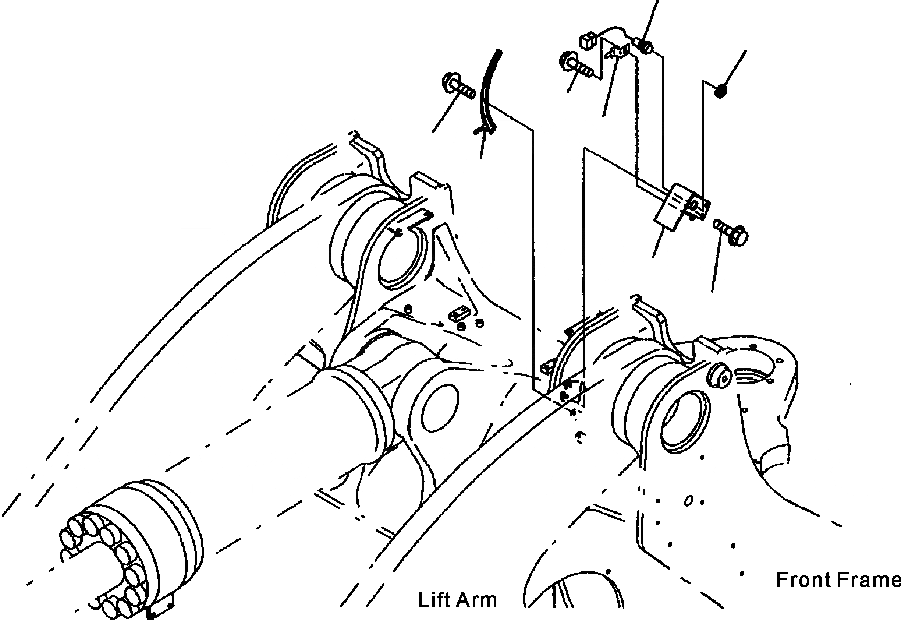 Lift Arm

Front Frame