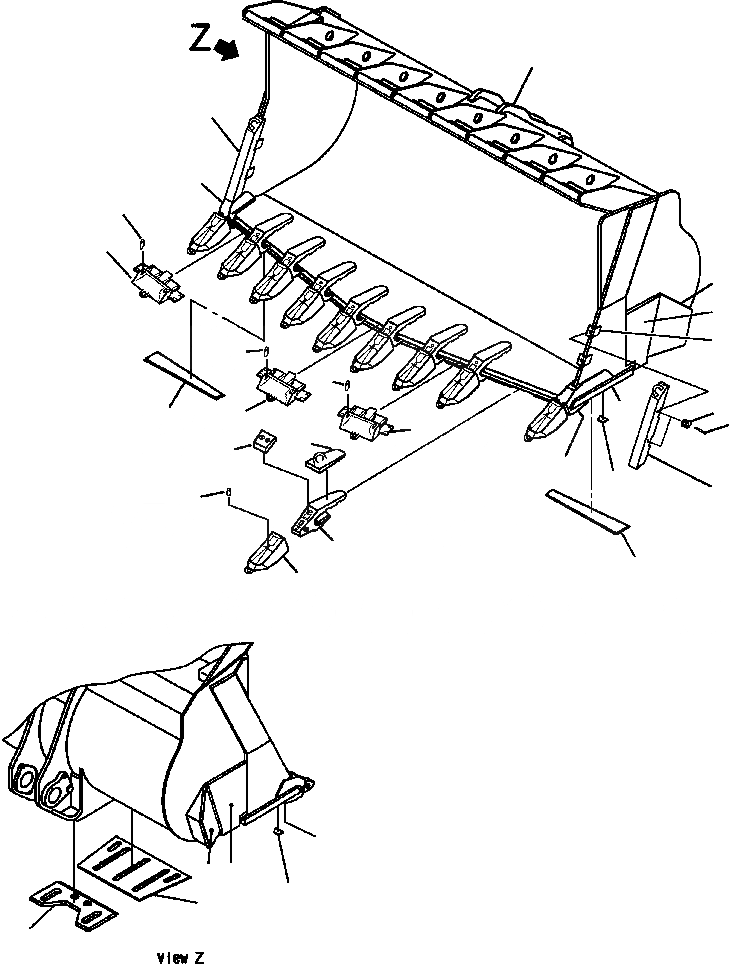 Z

View Z