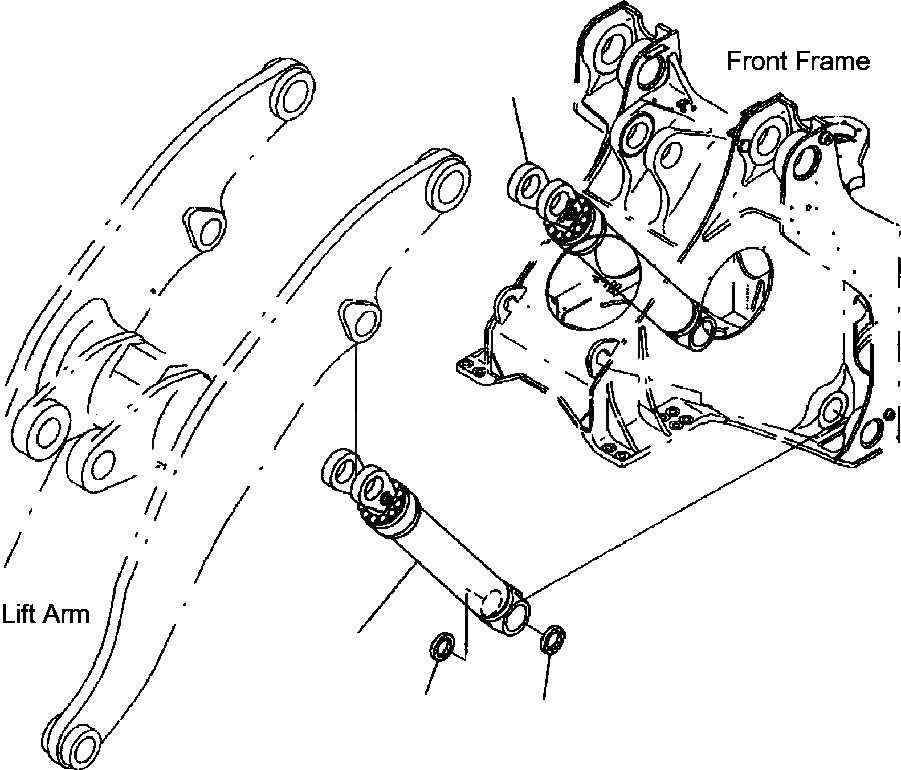 Front Frame

Lift Arm