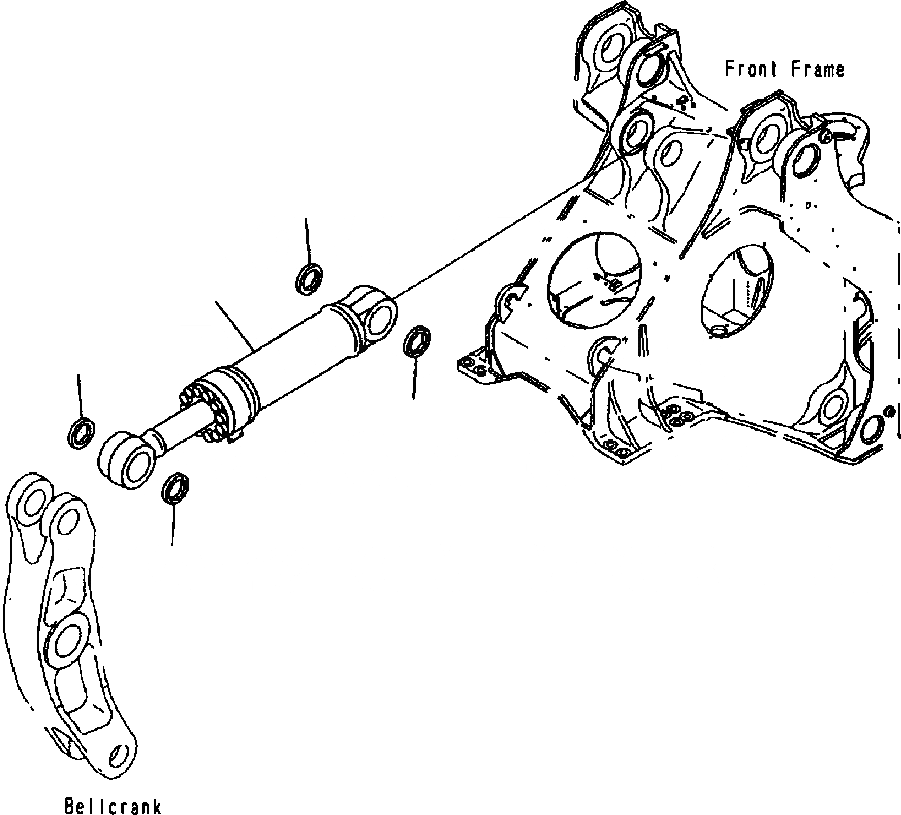 Front Frame

Bellcrank