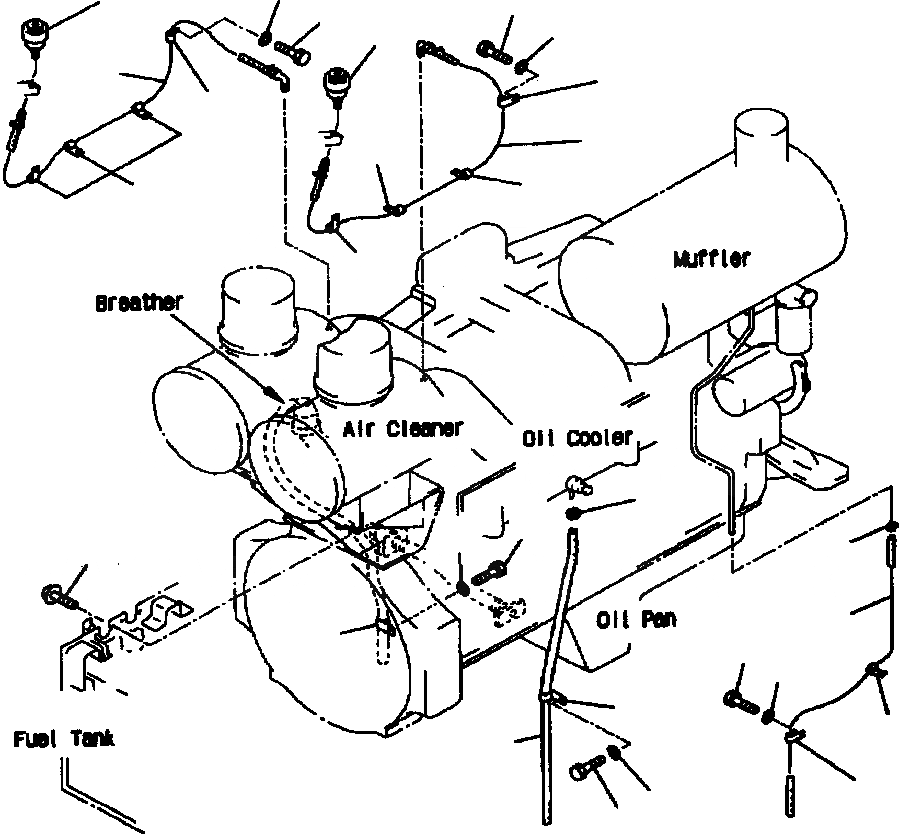 Muffler
Breather
Air Cleaner
Oil Cooler
Oil Pan
Fuel Tank