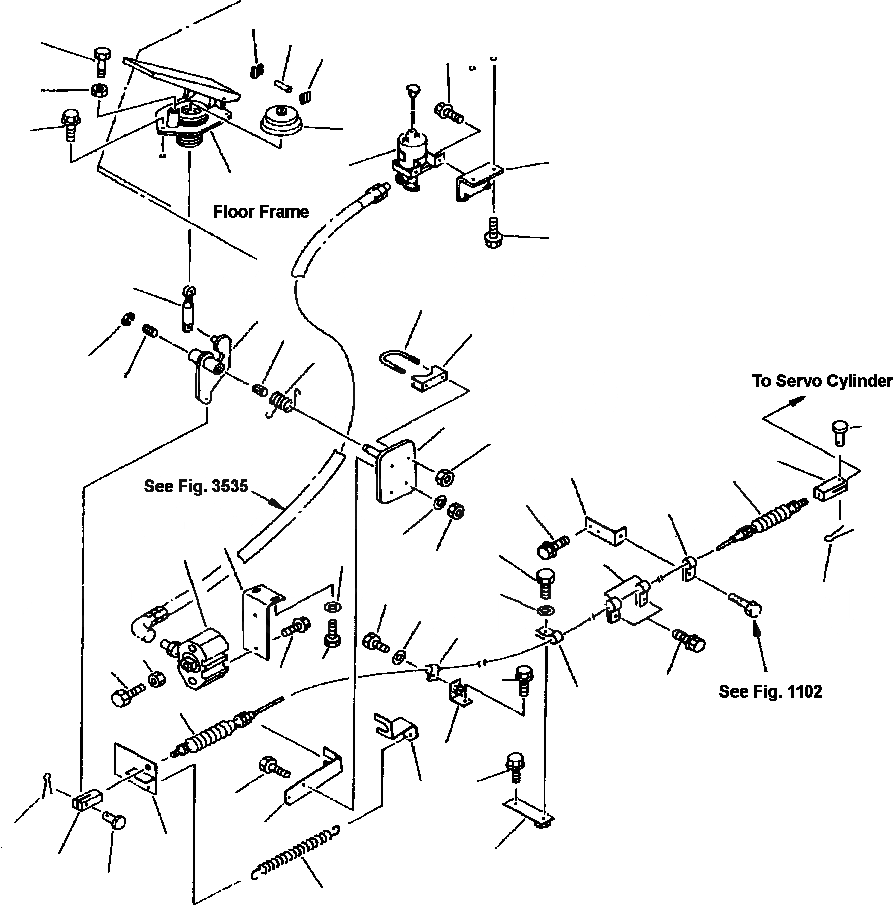 Floor Frame

To Servo Cylinder

See Fig. 3535

See Fig. 1102