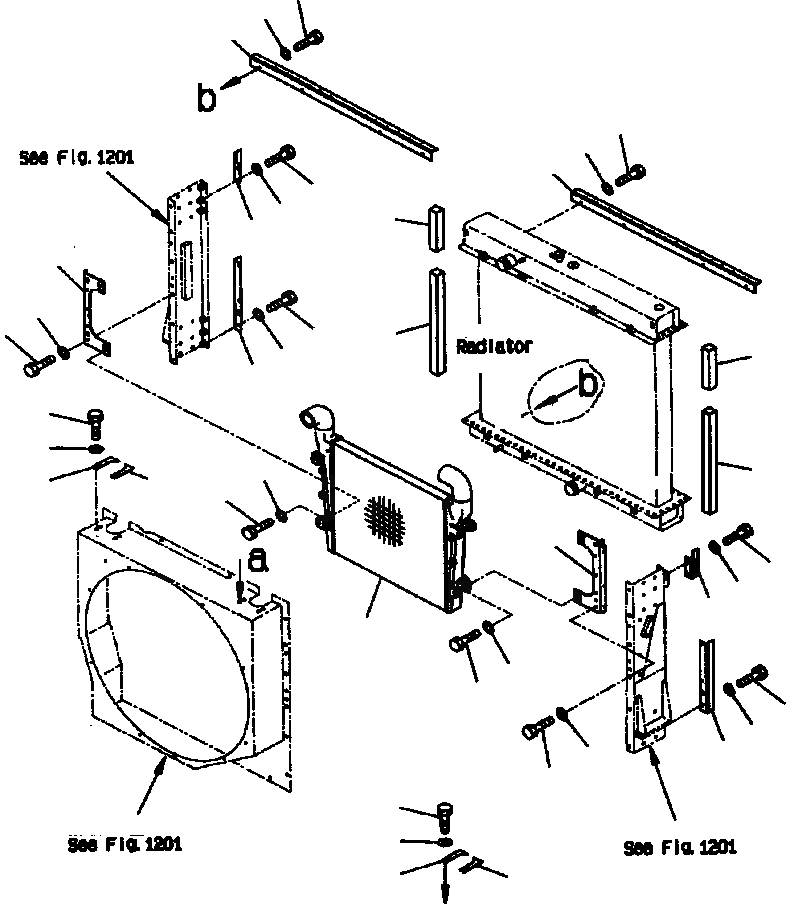 b

See Fig. 1201

Radiator

b

a

See Fig. 1201

See Fig. 1201