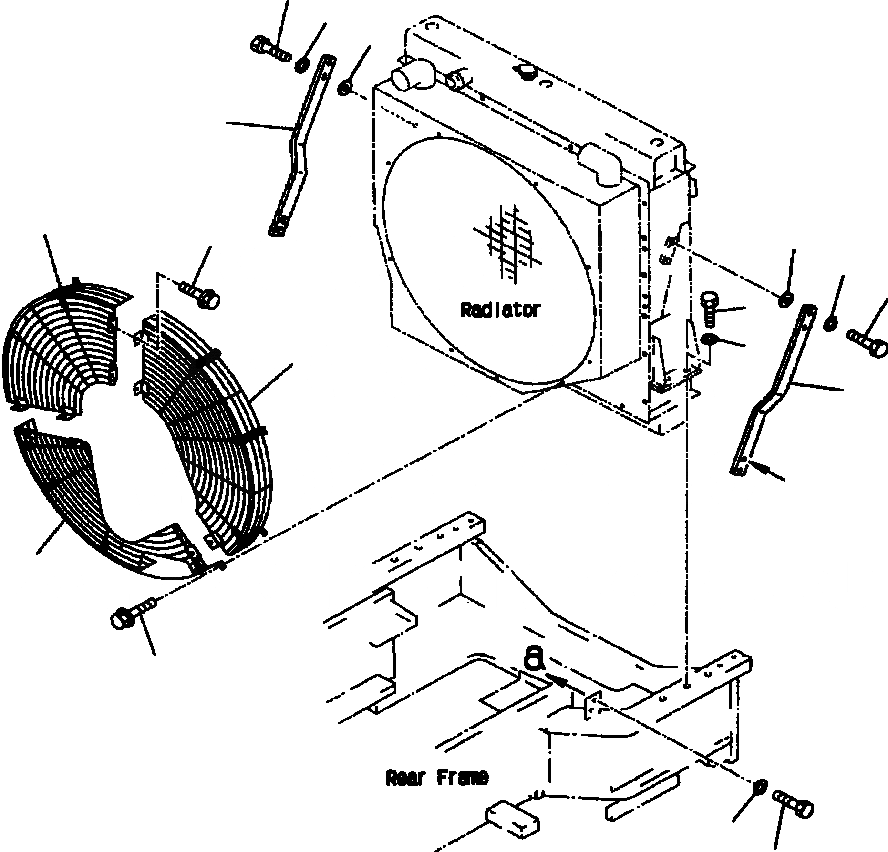 Radiator

a

Rear Frame