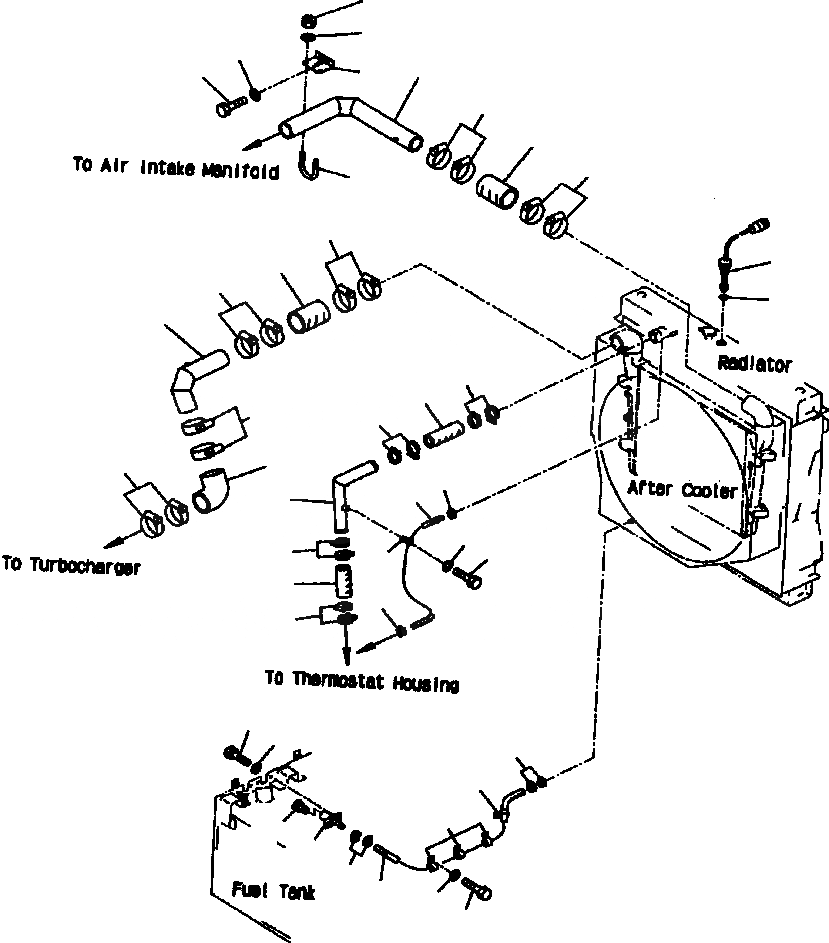 To Air Intake Manifold

Radiator

After Cooler

To Turbocharger

To Thermostat Housing

Fuel Tank