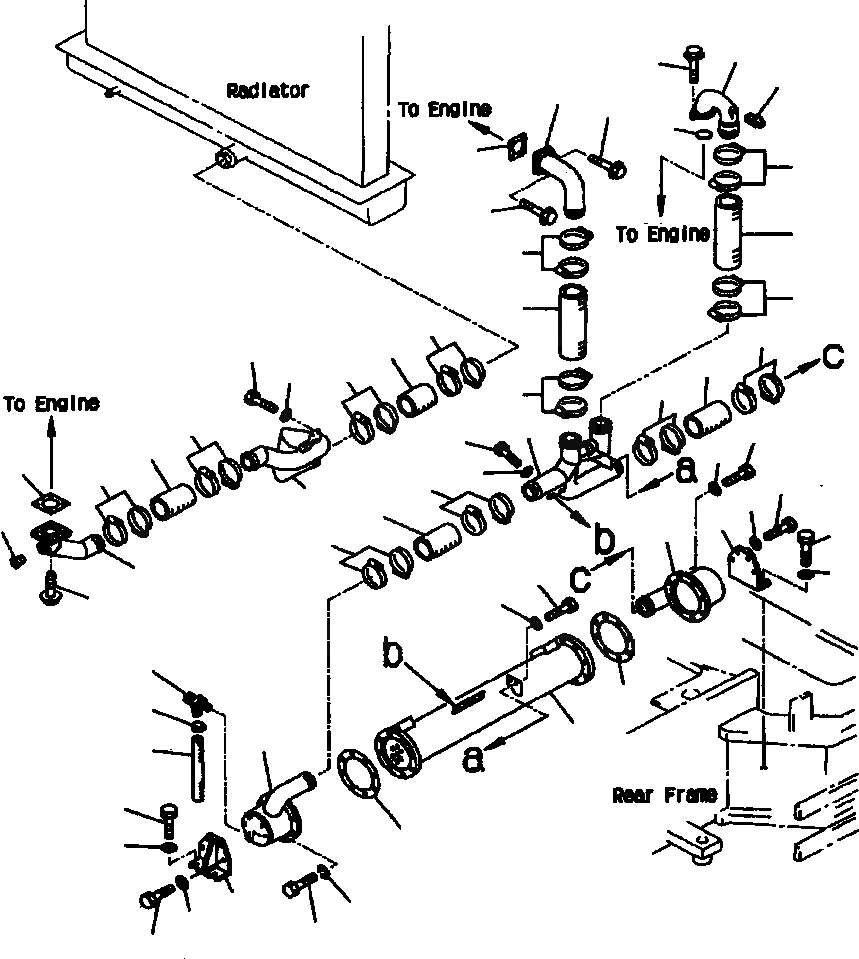 Radiator
To Engine
To Engine
To Engine
C
a
b
C
b
a
Rear Frame