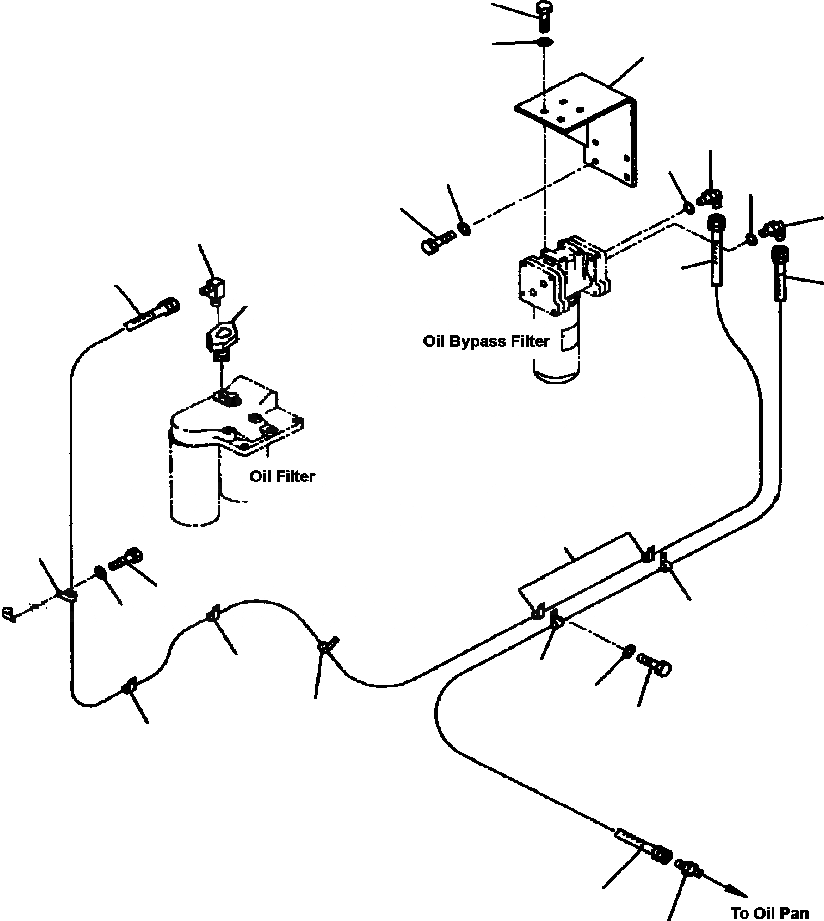 Oil Bypass Filter

Oil Filter

To Oil Pan