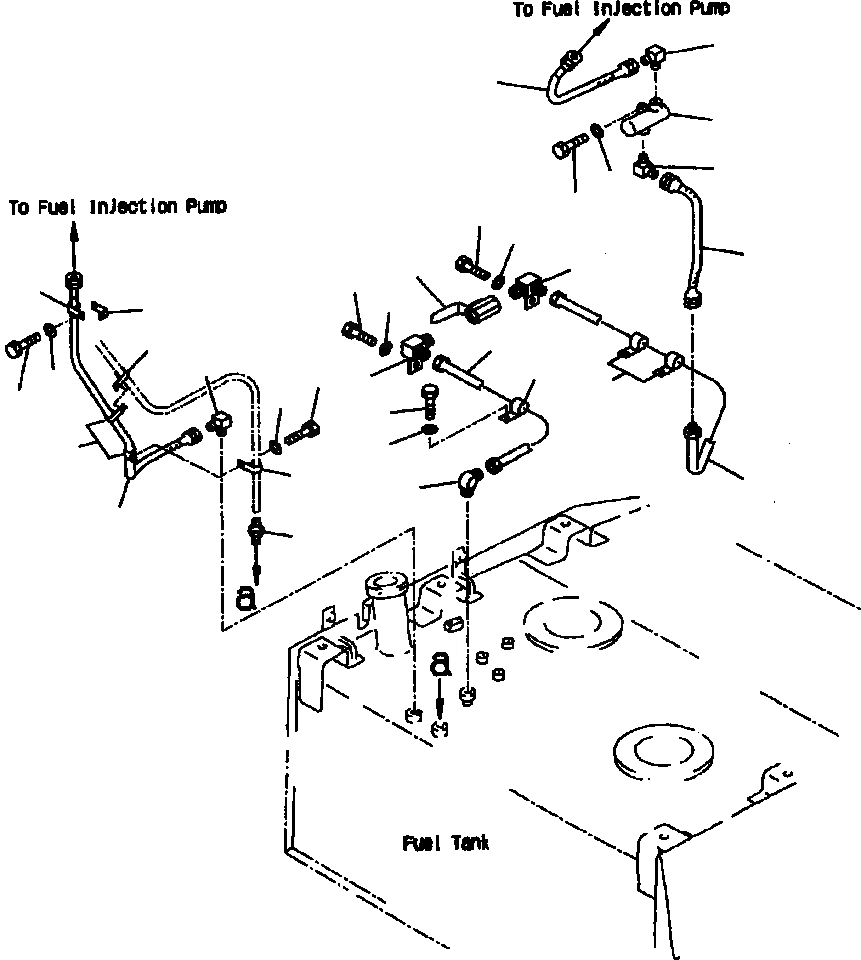 To Fuel Injection Pump

To Fuel Injection Pump

a

a

Fuel Tank