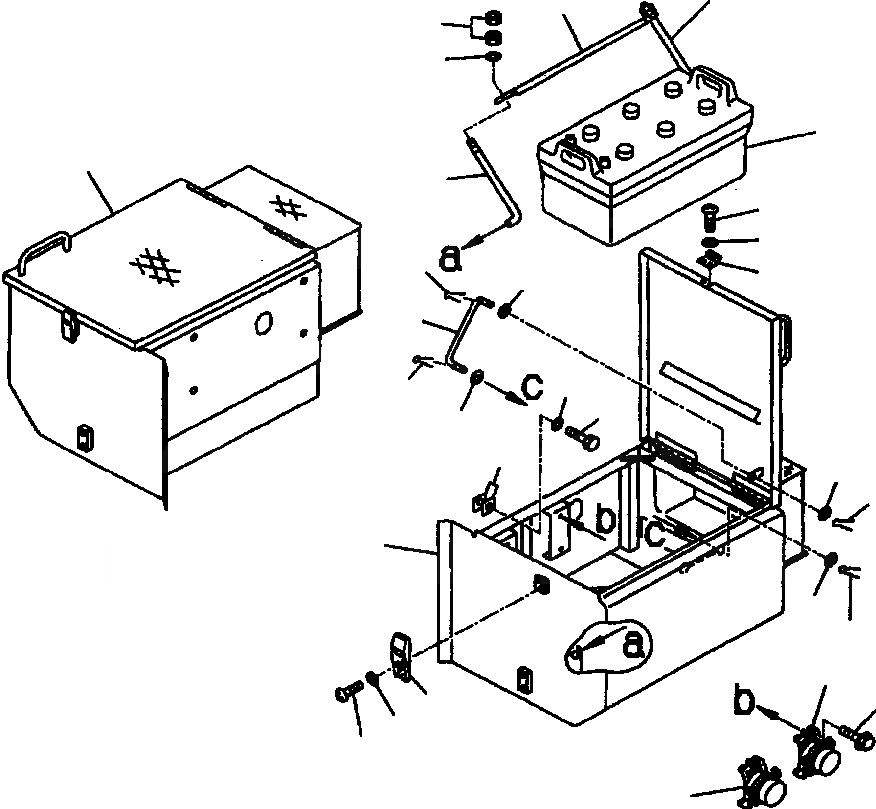 a
c
b
c
a
b