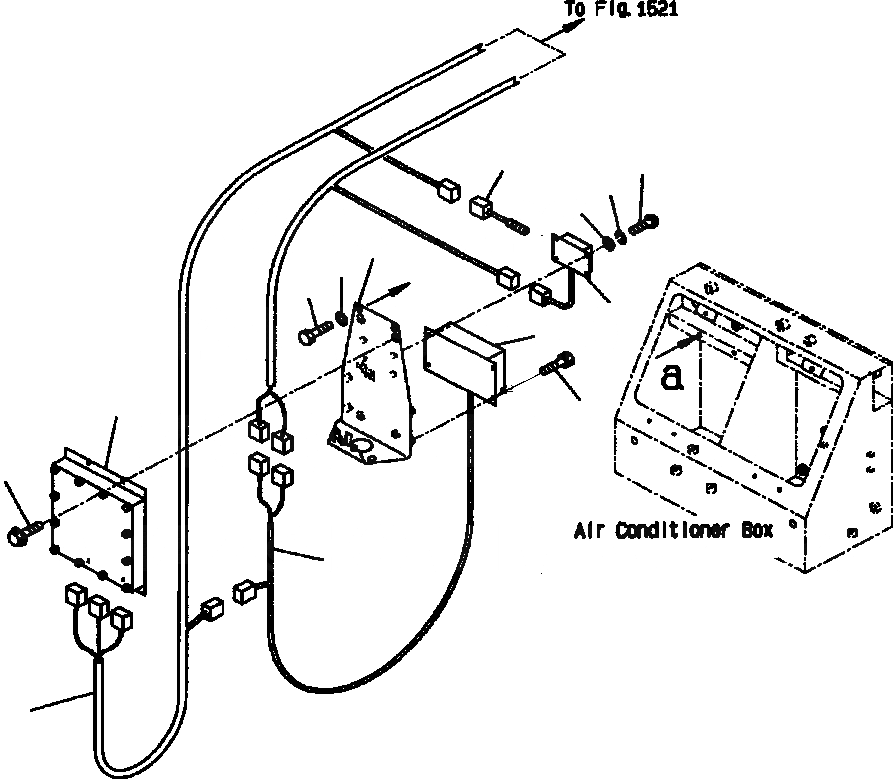 To Fig. 1521

a

Air Conditioner Box