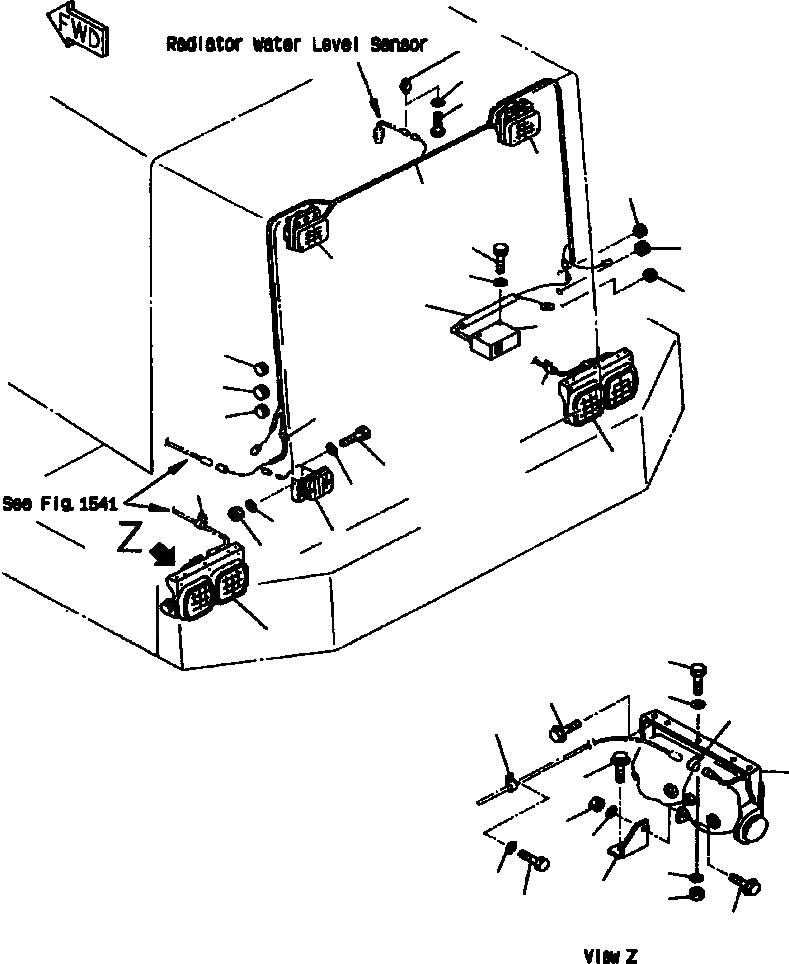 FWD

Radiator Water Level Sensor

See Fig. 1541

Z

View Z