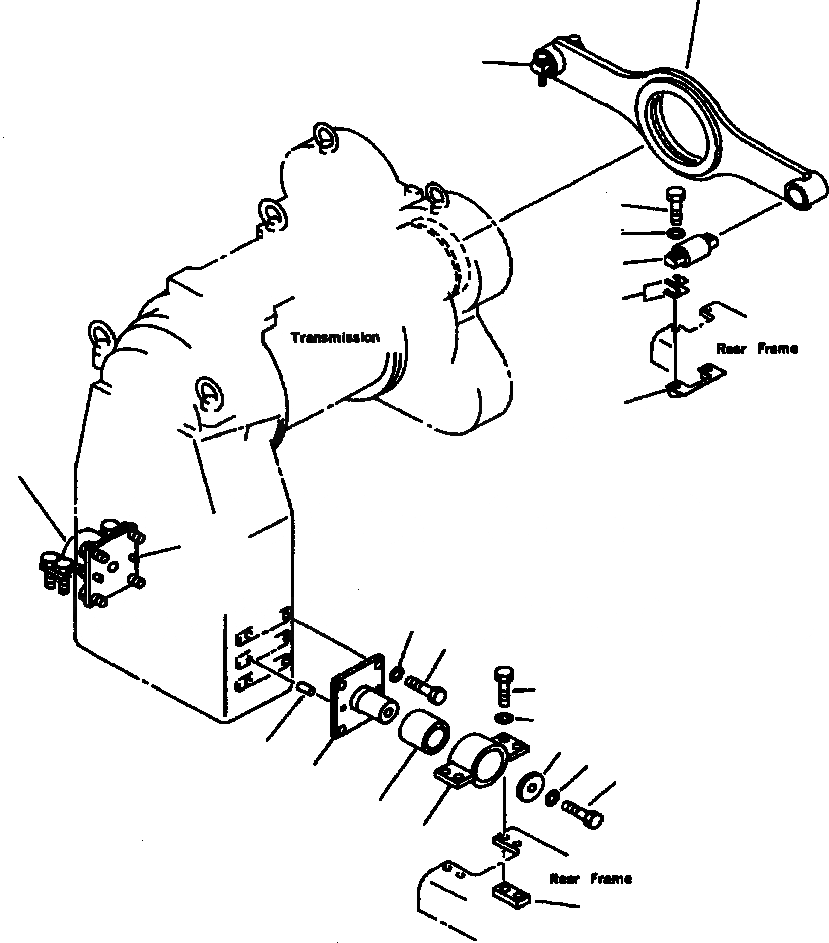 Transmission

Rear Frame

Rear Frame