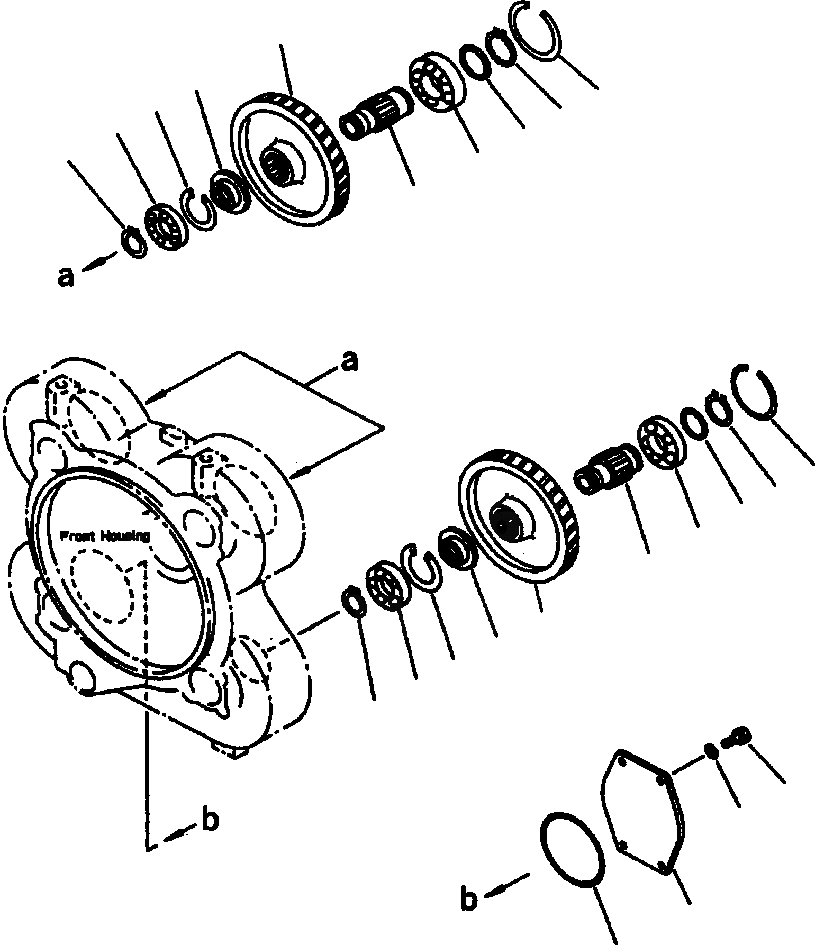 a
a
Front Housing
b
b