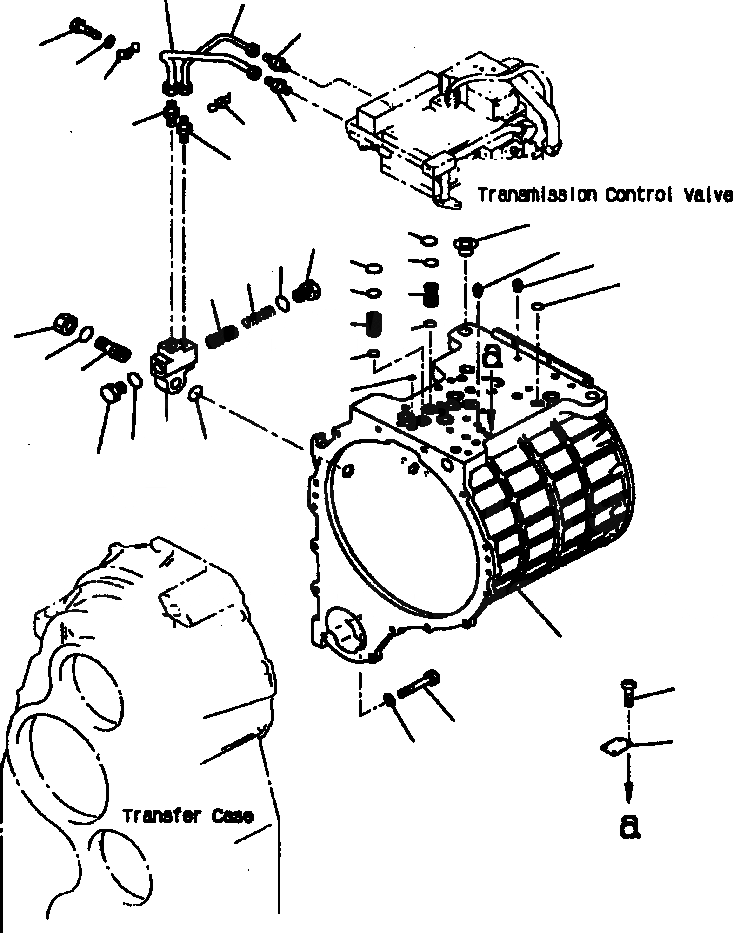 Transmission Control Valve

a

Transfer Case

a