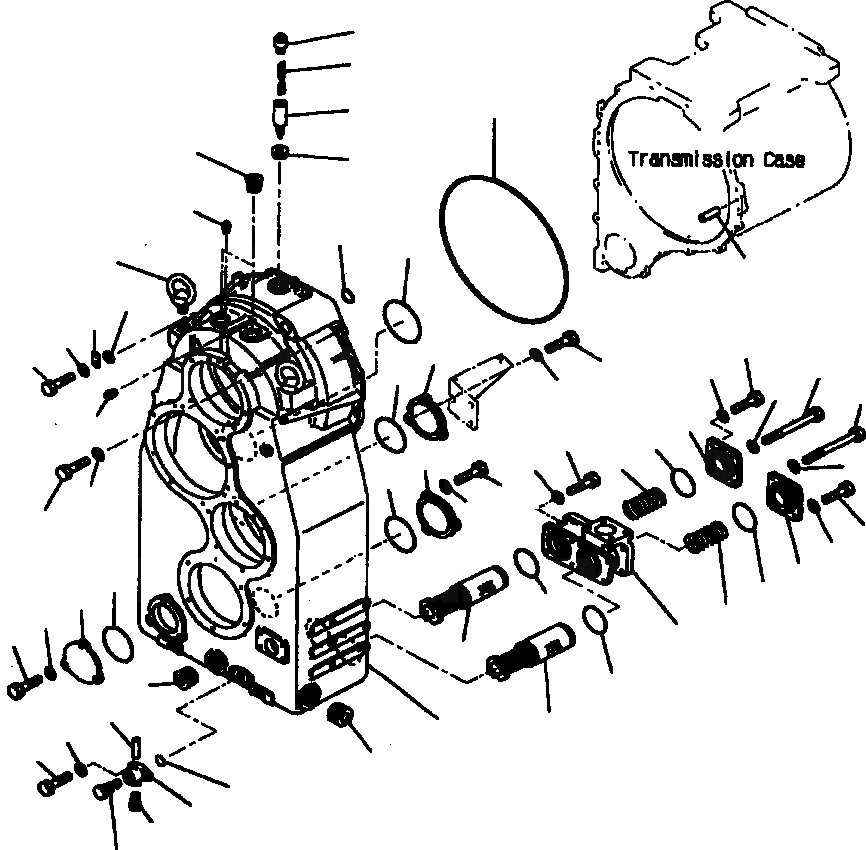 Transmission Case