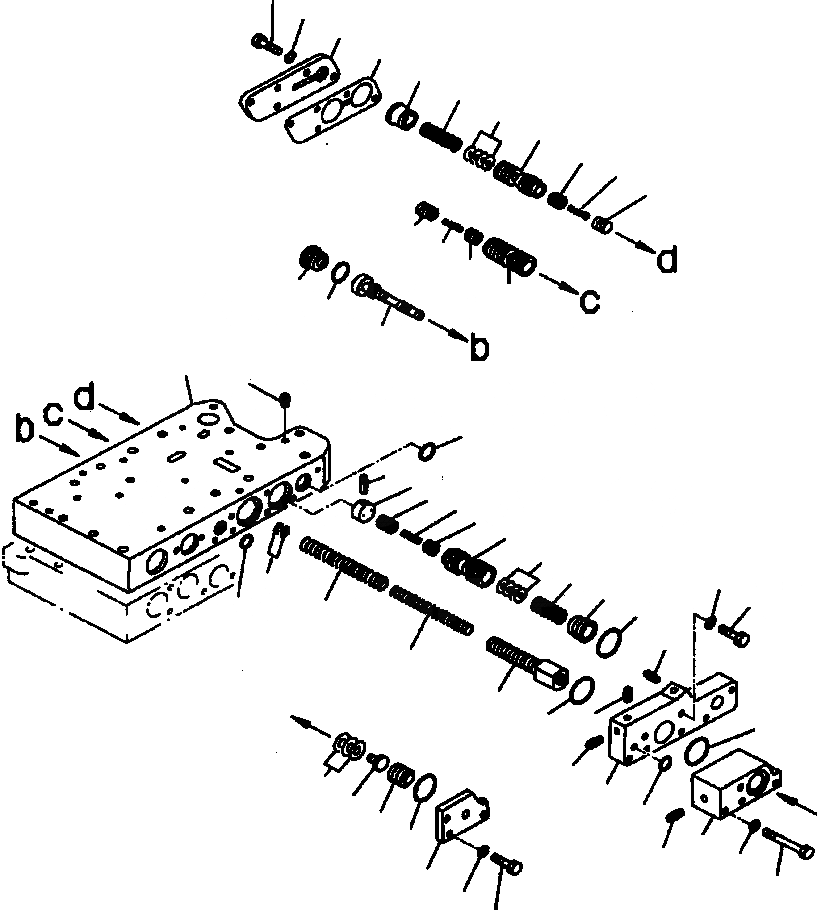 d
c
b
d
c
b