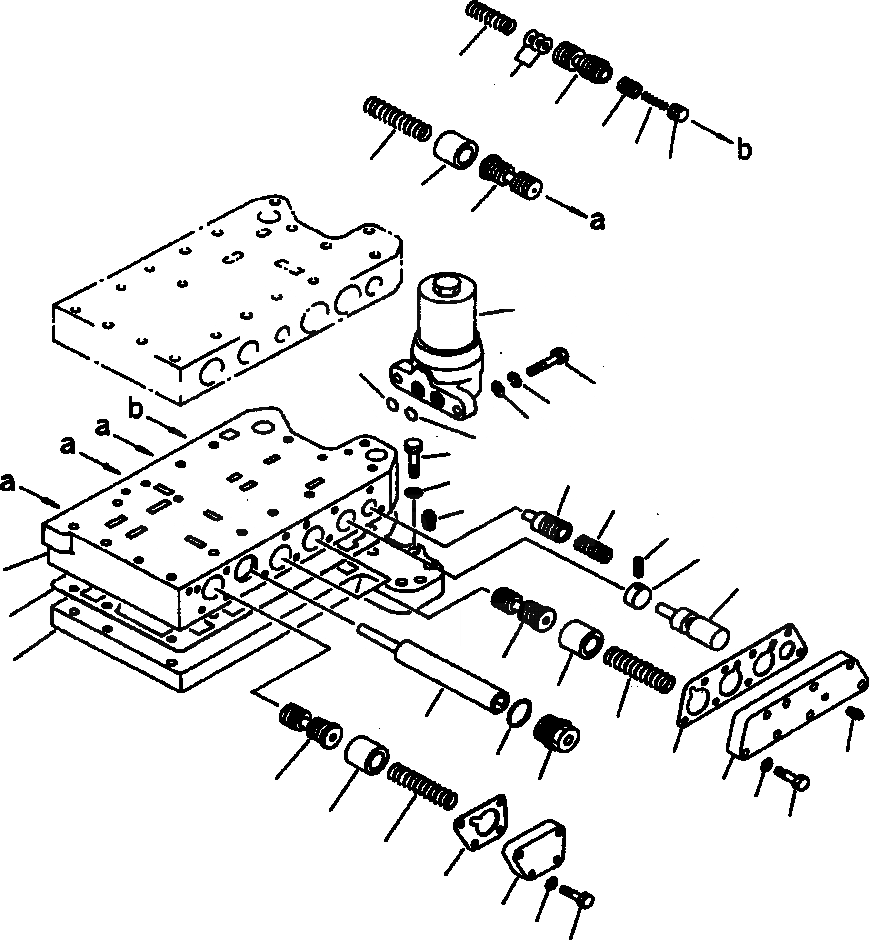 b
a
b
a
a
a