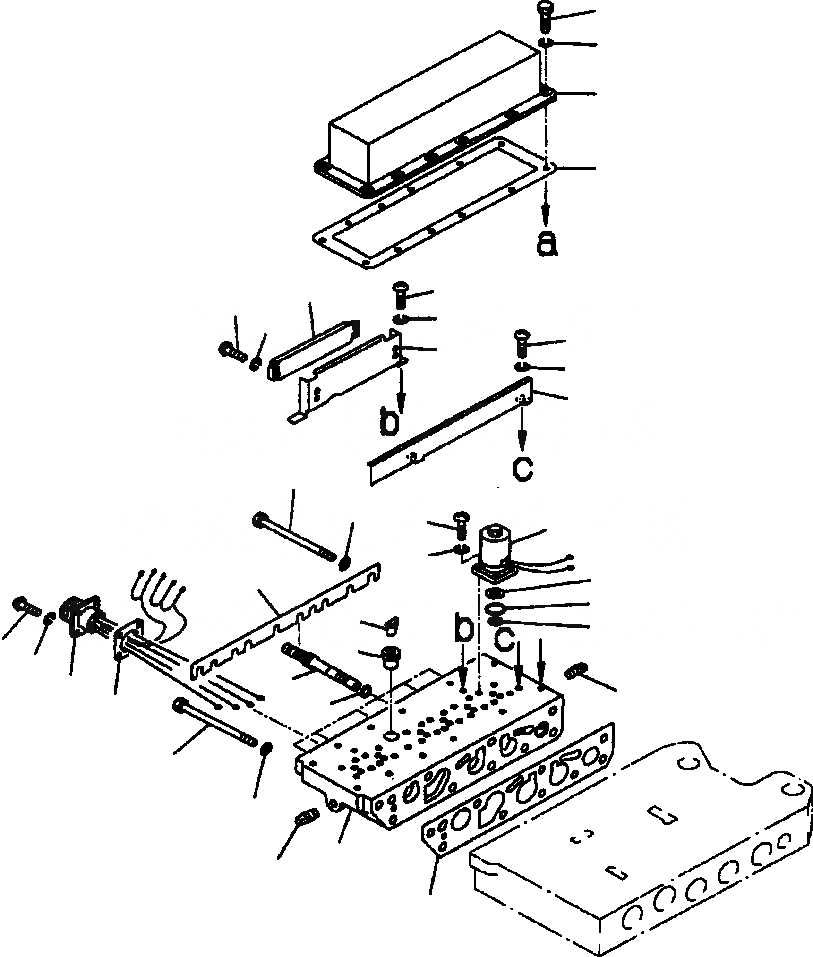 a

b

c

b c