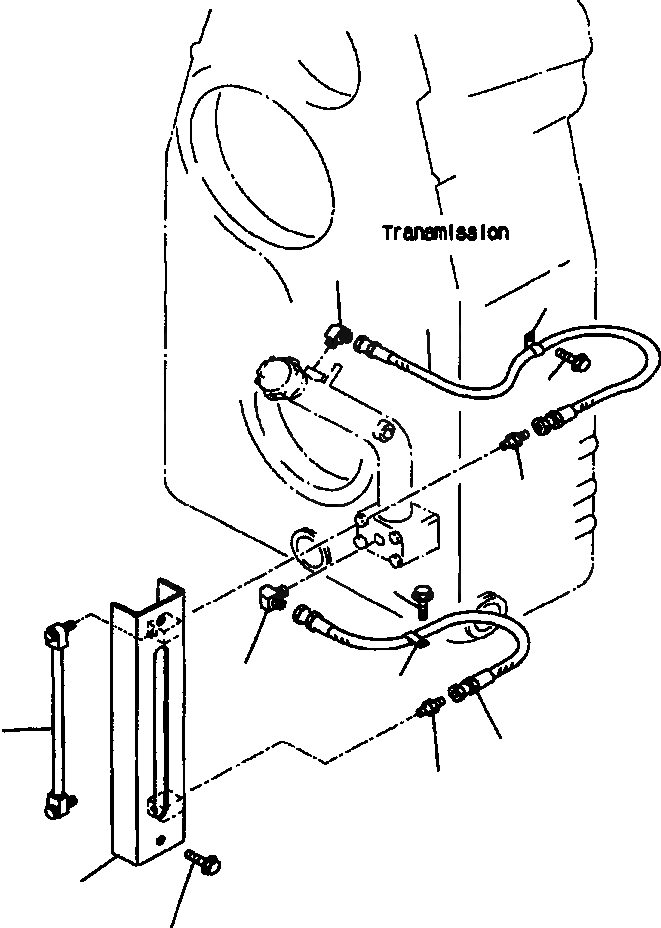 Transmission