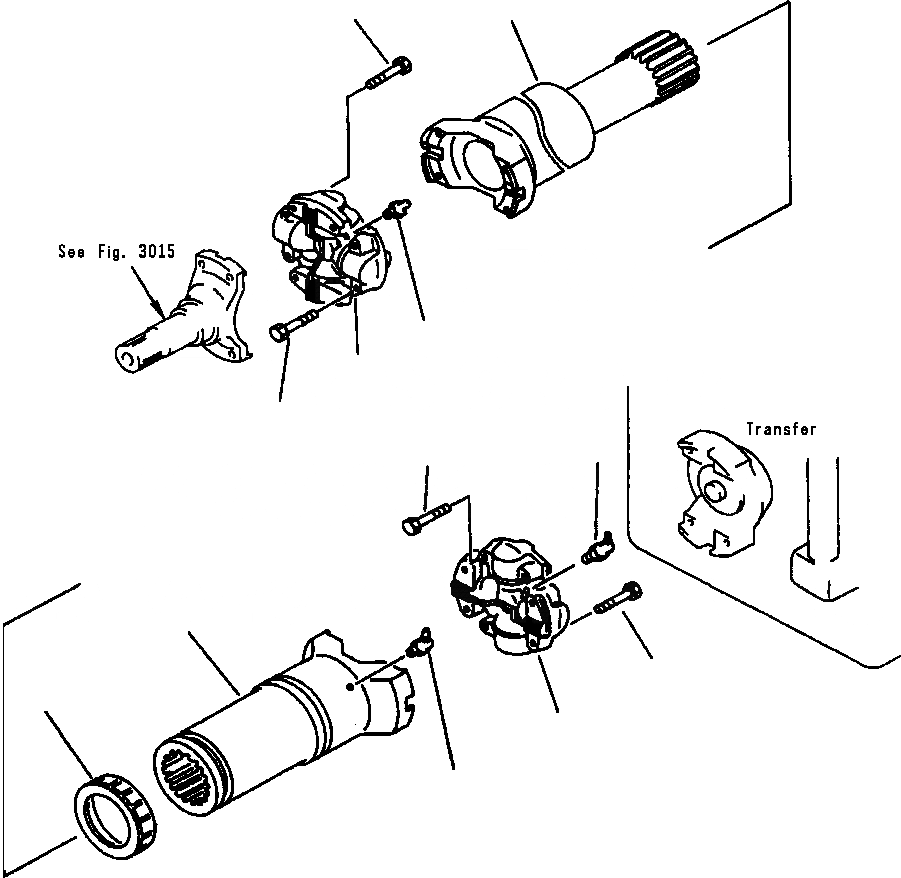 See Fig. 3015

Transfer