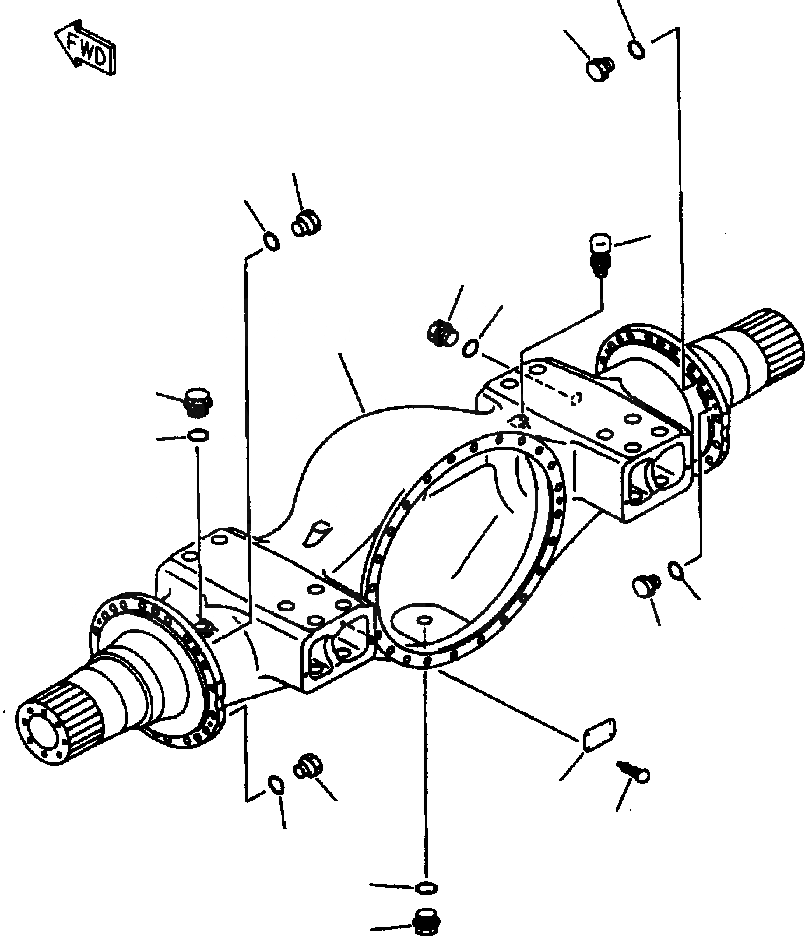 FWD