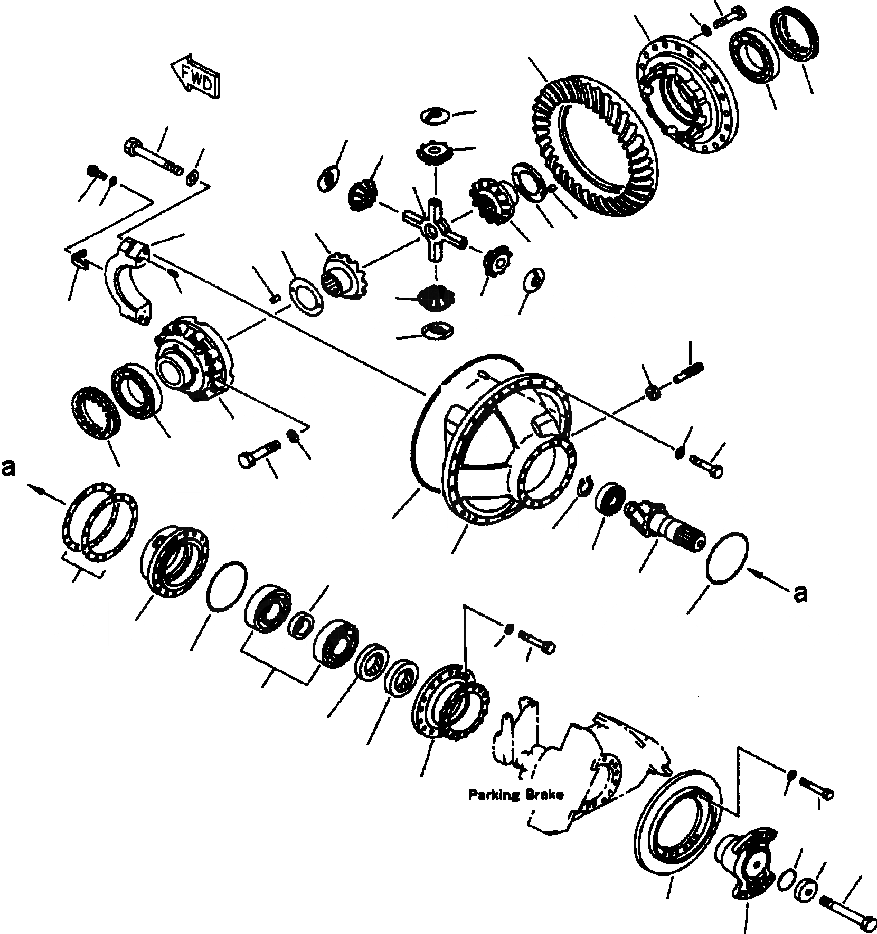 FWD

a

a

Parking Brake