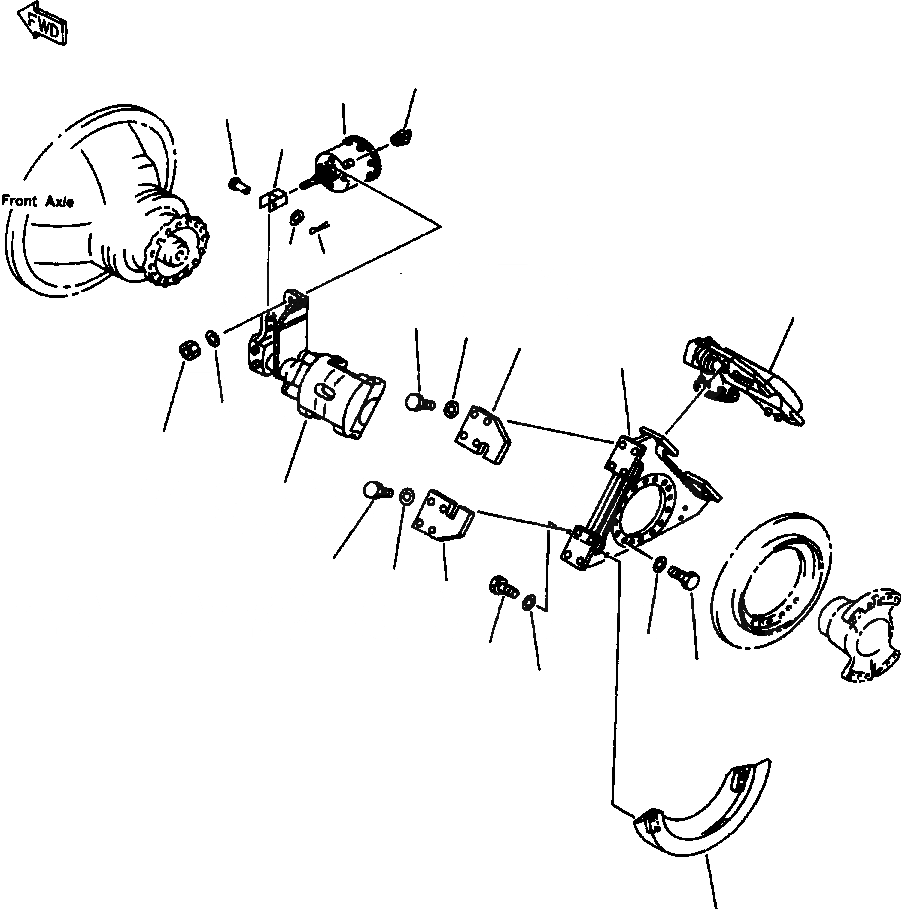 FWD

Front Axle