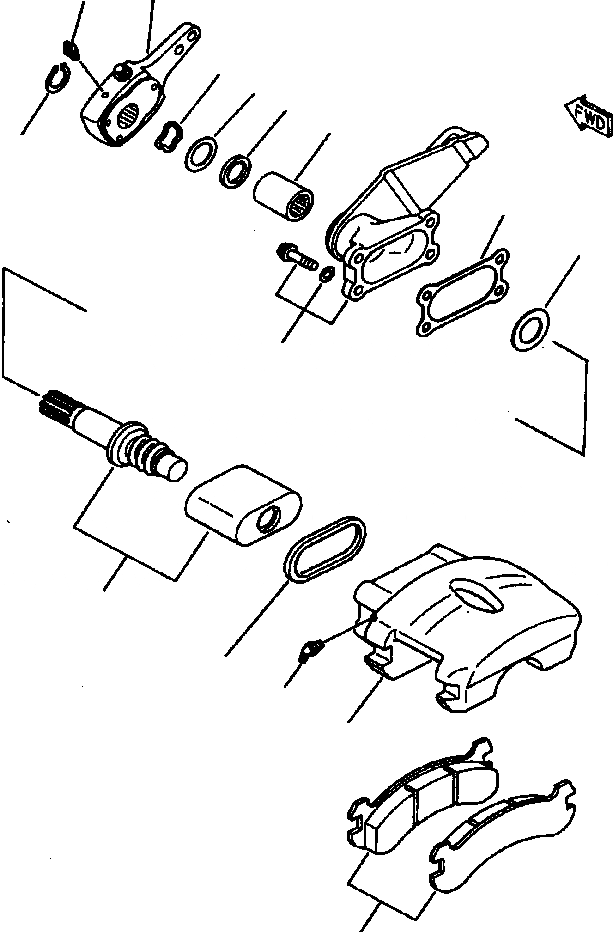 FWD