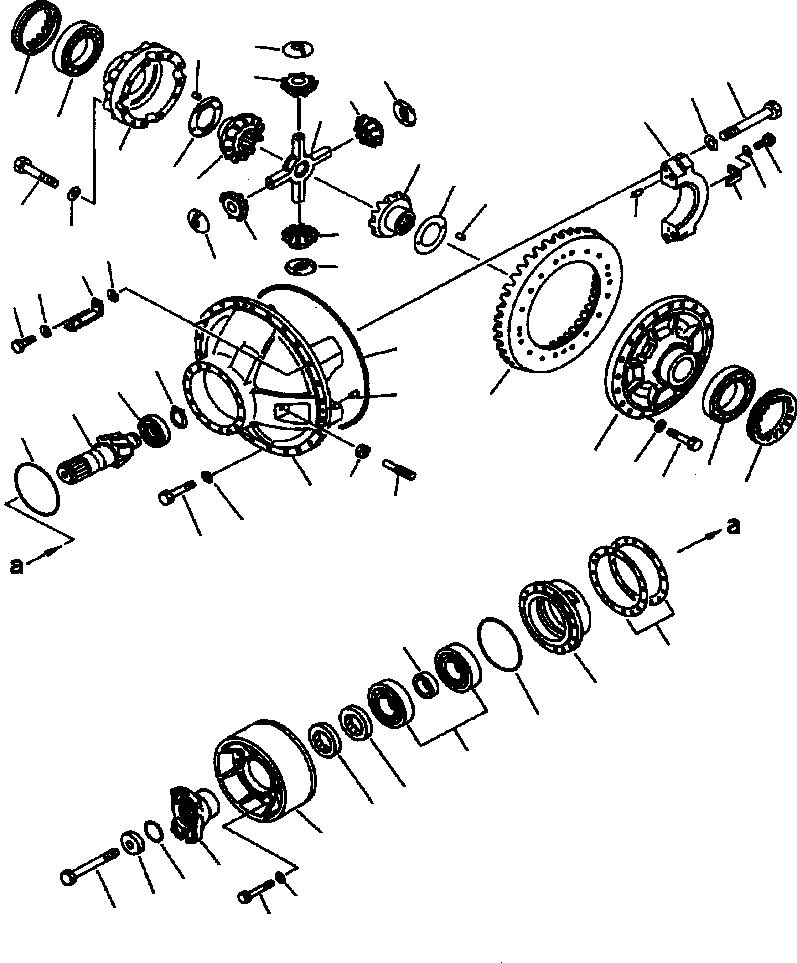 a

a