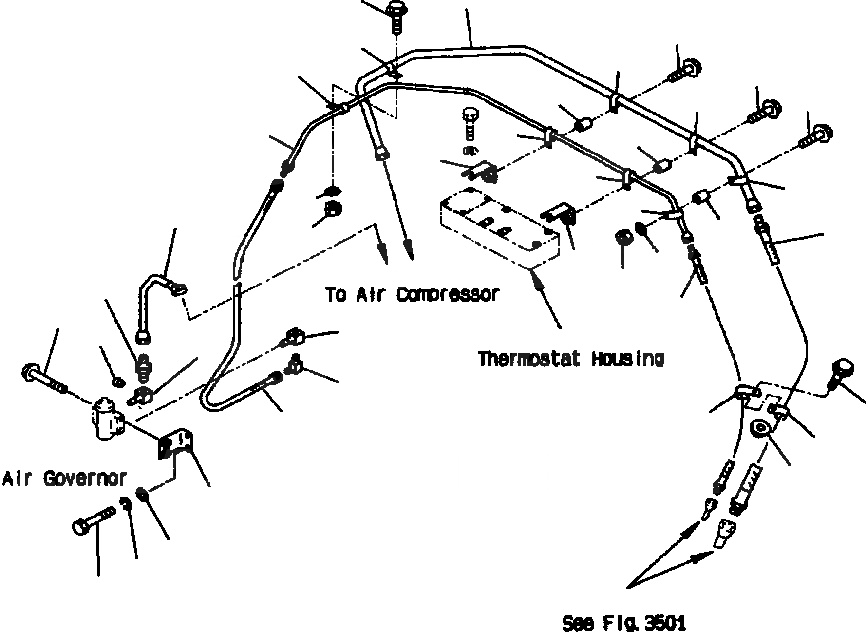 To Air Compressor

Thermostat Housing

Air Governor

See Fig. 3501