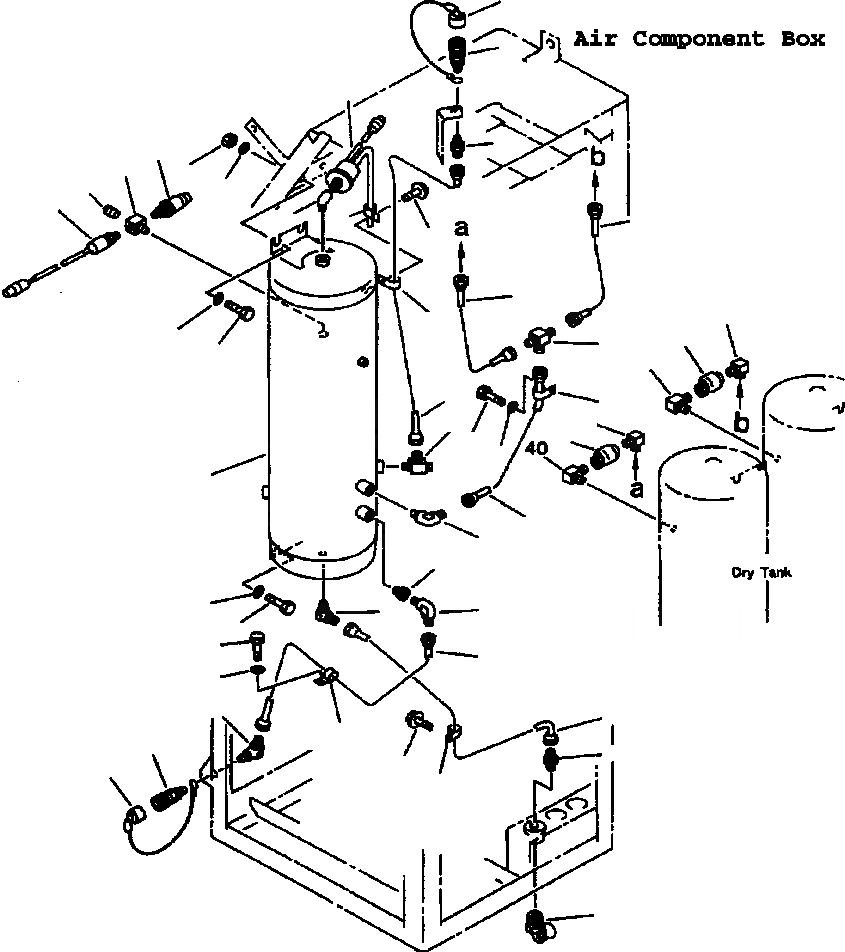 Air Component Box

b

a

b

40

a

Dry Tank