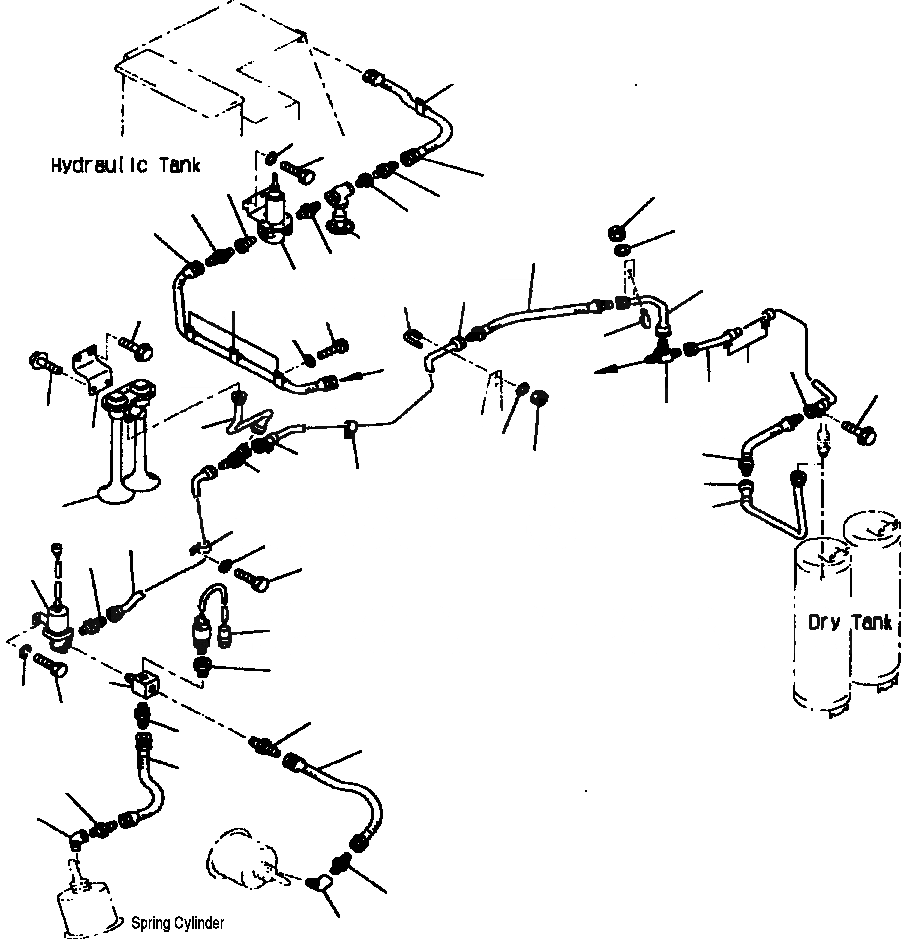 Hydraulic Tank

Dry Tank

Spring Cylinder