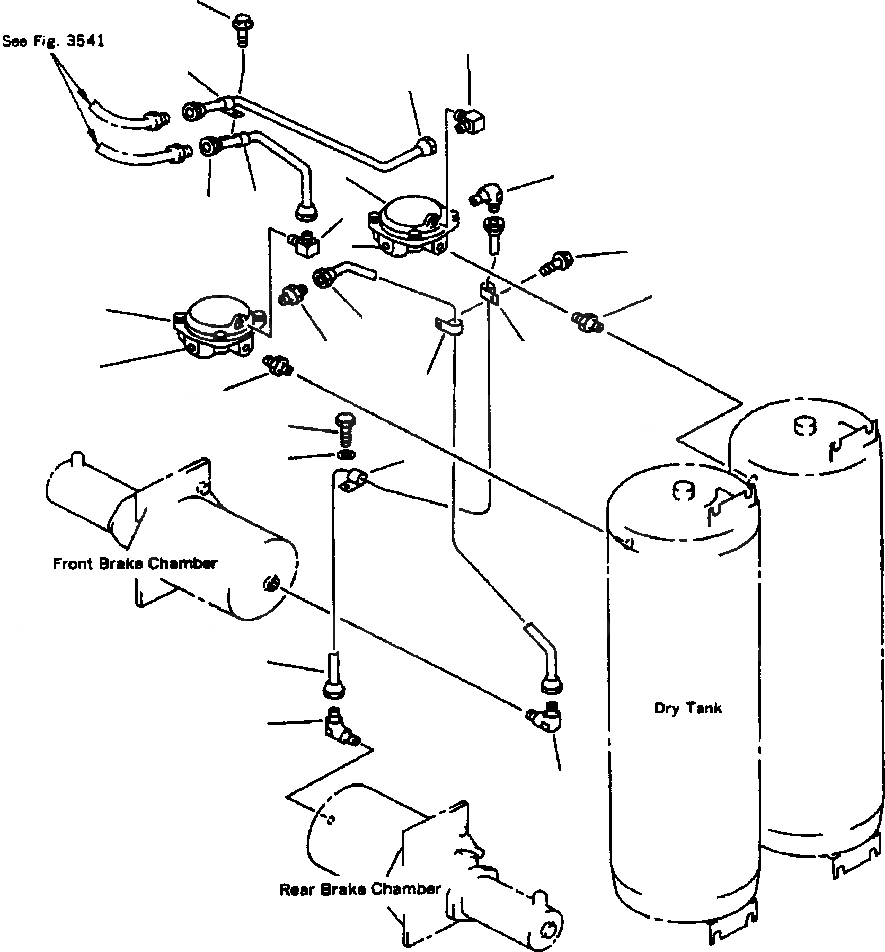 See Fig. 3541

Front Brake Chamber

Dry Tank

Rear Brake Chamber