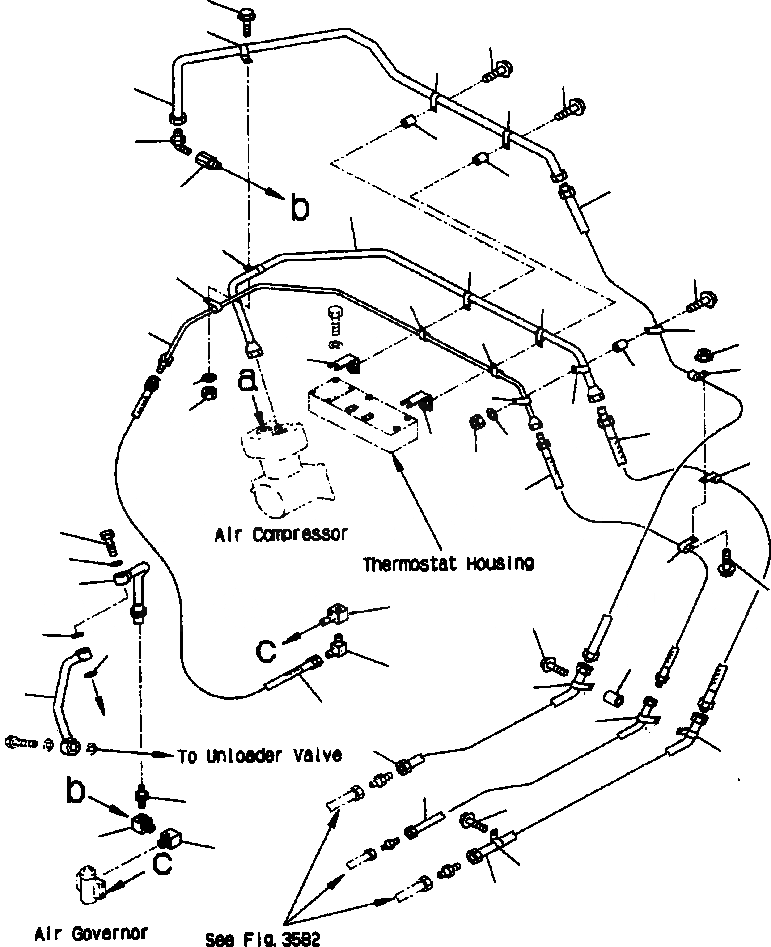 b

a

Air Compressor

Thermostat Housing

c

To Unloader Valve

b

c

Air Governor

See Fig. 3582