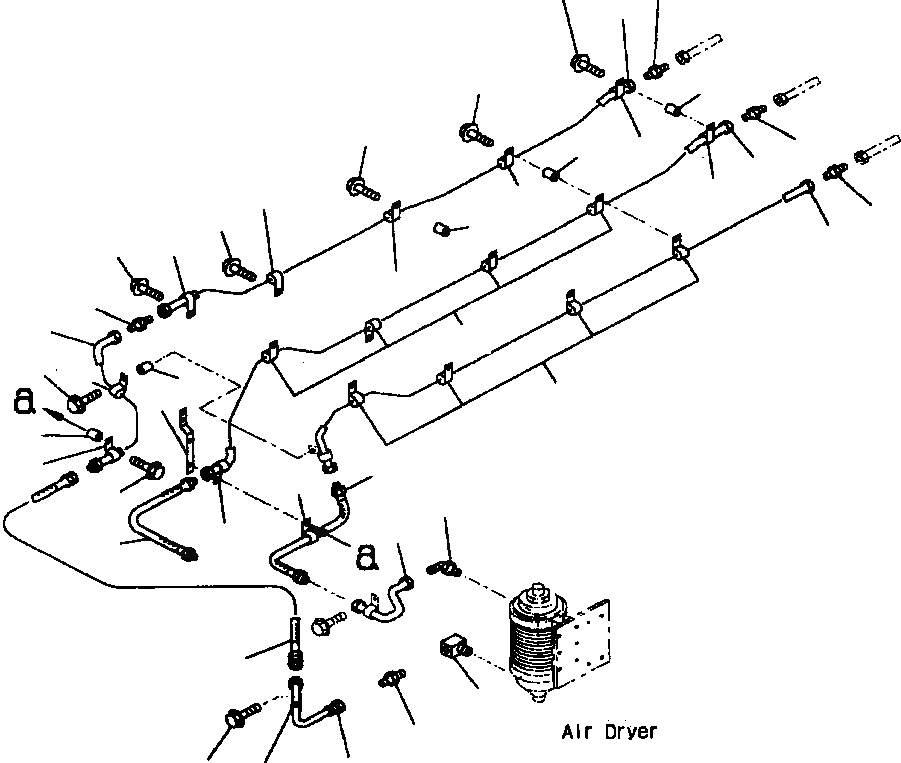 a

a

Air Dryer