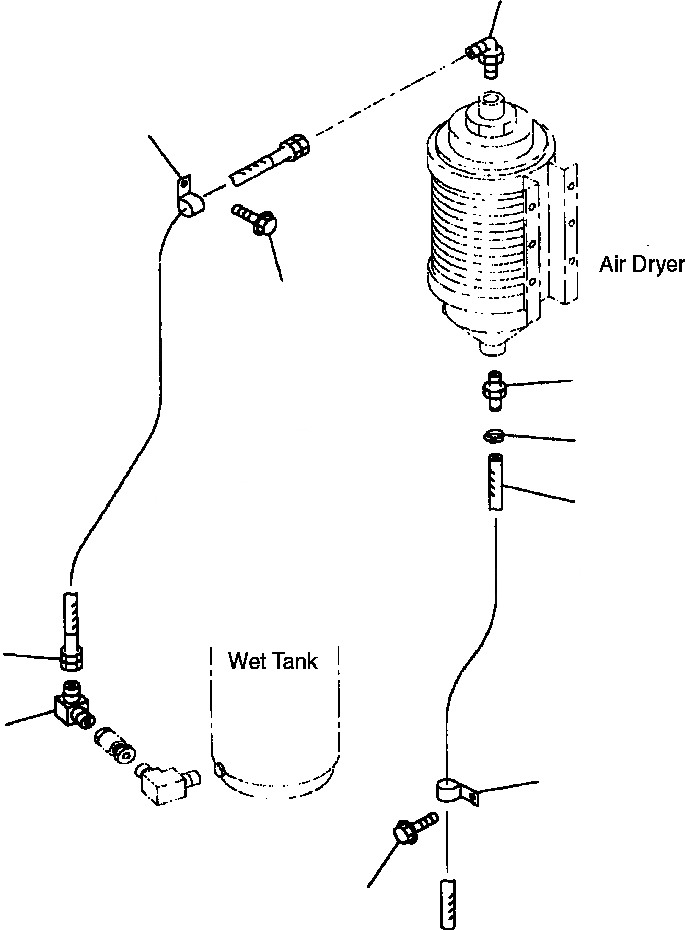 Air Dryer

Wet Tank