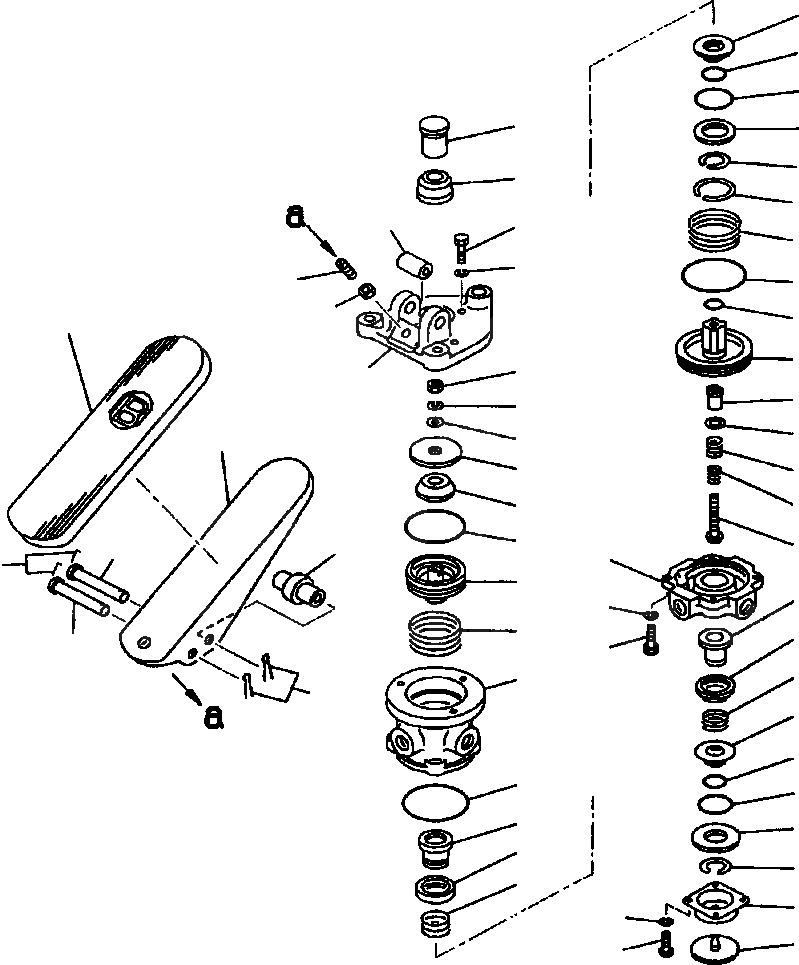 a

a