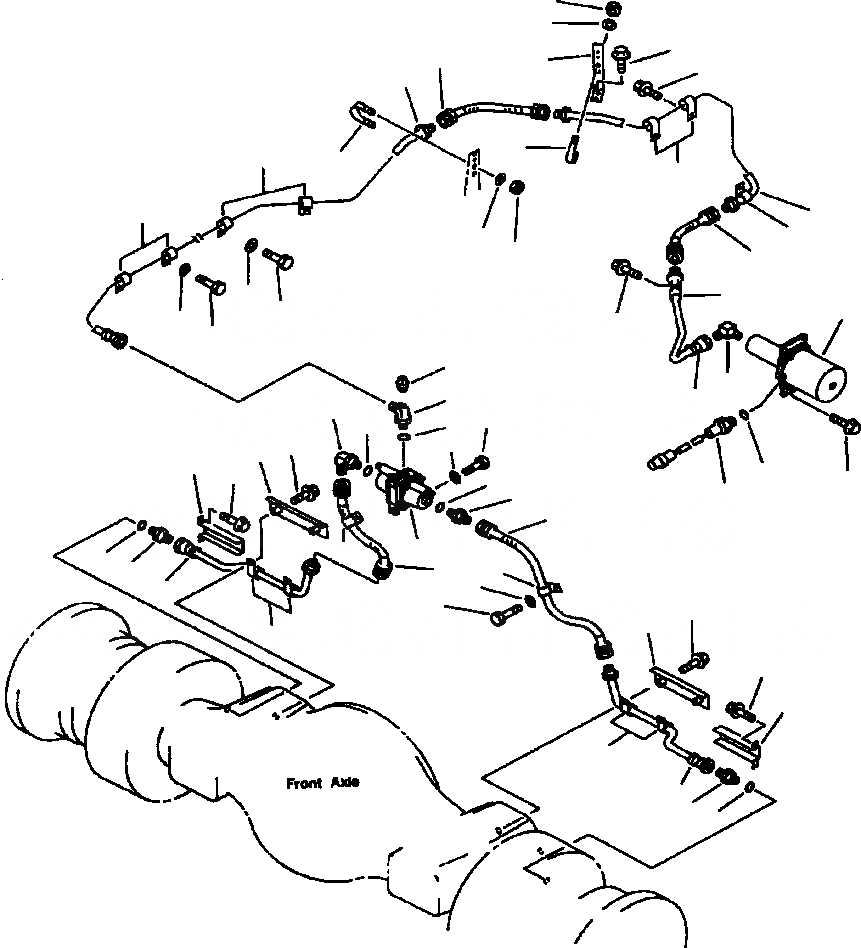 Front Axle